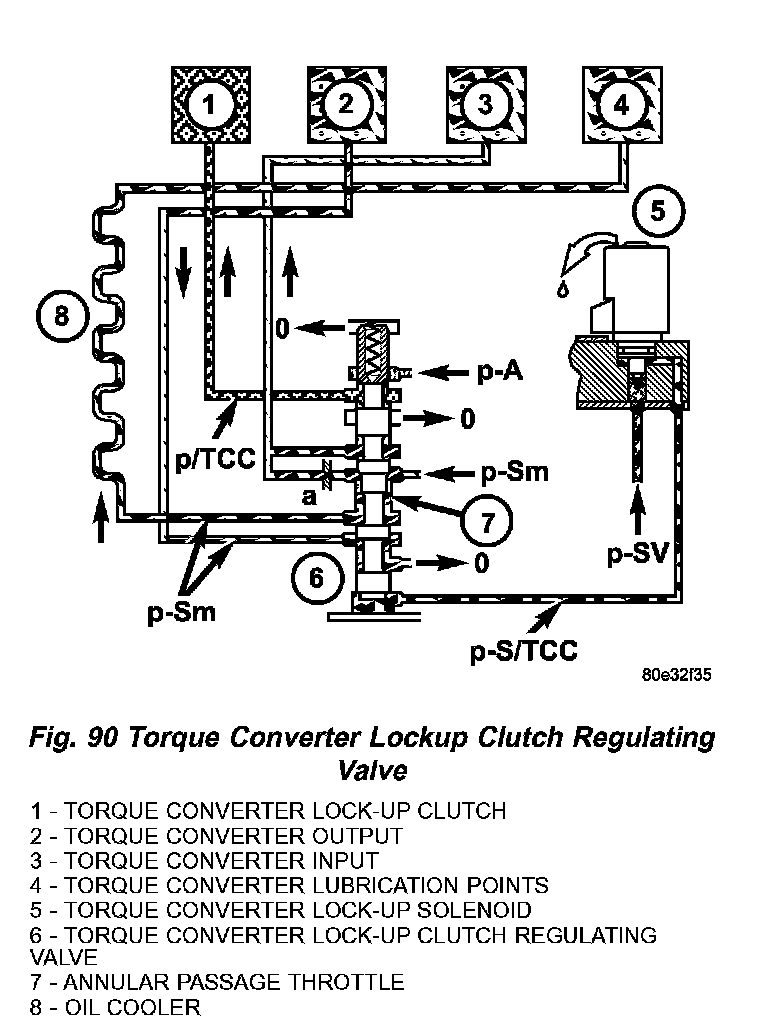 1
2
3
4
5
8
0
p-A
0
p/TCC
p-Sm
a
7
6
0
p-Sm
p-SV
p-S/TCC
80e32f35

Fig. 90 Torque Converter Lockup Clutch Regulating Valve

1 - TORQUE CONVERTER LOCK-UP CLUTCH
2 - TORQUE CONVERTER OUTPUT
3 - TORQUE CONVERTER INPUT
4 - TORQUE CONVERTER LUBRICATION POINTS
5 - TORQUE CONVERTER LOCK-UP SOLENOID
6 - TORQUE CONVERTER LOCK-UP CLUTCH REGULATING VALVE
7 - ANNULAR PASSAGE THROTTLE
8 - OIL COOLER