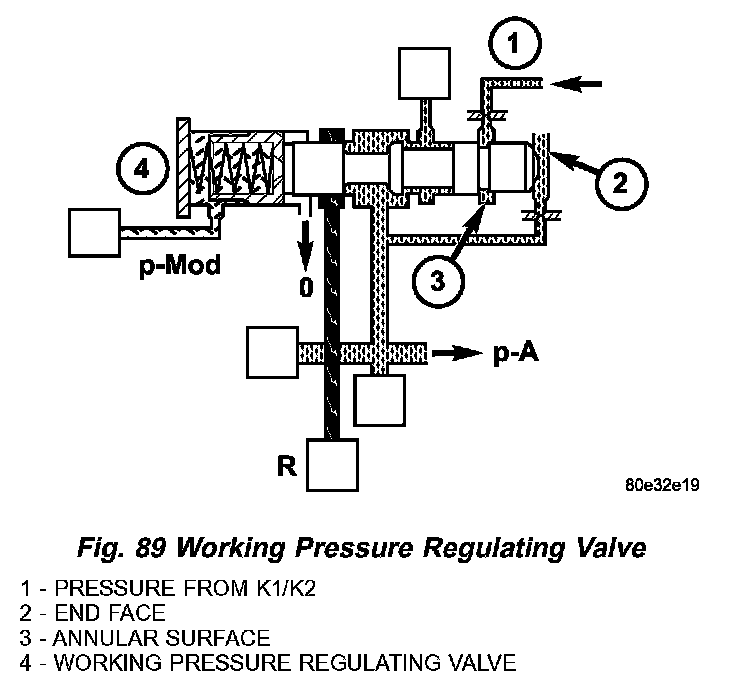 1

4

2

p-Mod

0

3

p-A

R

80e32e19

Fig. 89 Working Pressure Regulating Valve

1 - PRESSURE FROM K1/K2
2 - END FACE
3 - ANNULAR SURFACE
4 - WORKING PRESSURE REGULATING VALVE