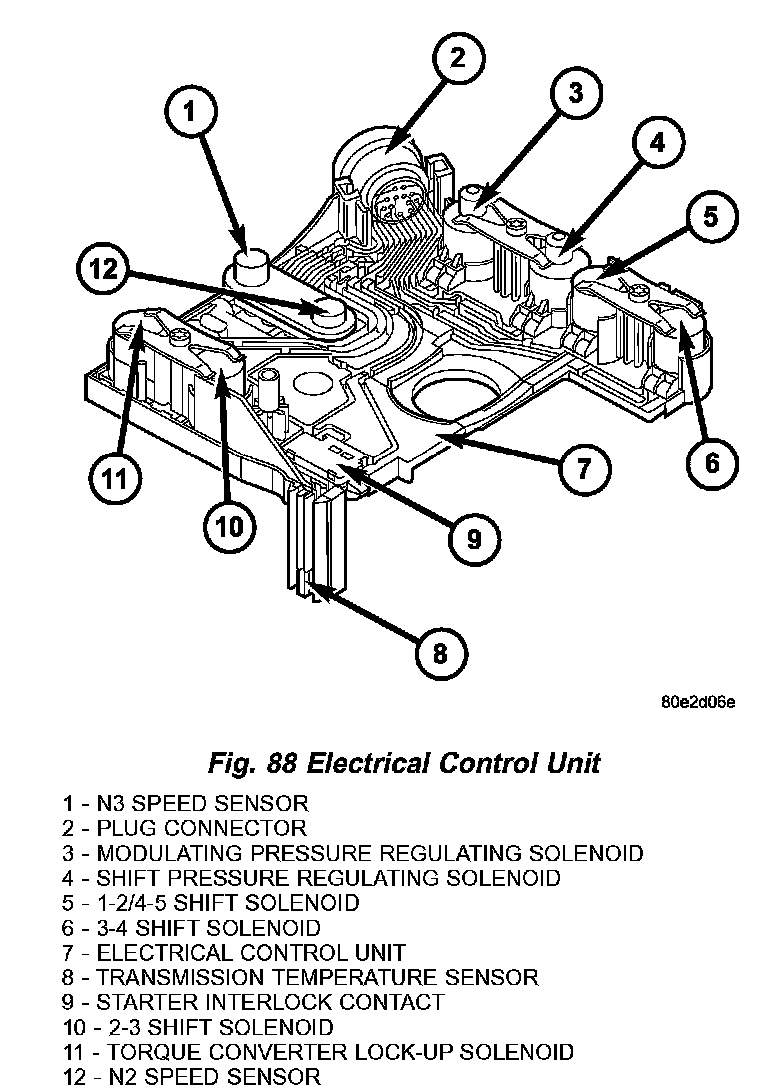 1
2
3
4
5
12
11
10
9
7
6
8

80e2d06e

Fig. 88 Electrical Control Unit

1 - N3 SPEED SENSOR
2 - PLUG CONNECTOR
3 - MODULATING PRESSURE REGULATING SOLENOID
4 - SHIFT PRESSURE REGULATING SOLENOID
5 - 1-2/4-5 SHIFT SOLENOID
6 - 3-4 SHIFT SOLENOID
7 - ELECTRICAL CONTROL UNIT
8 - TRANSMISSION TEMPERATURE SENSOR
9 - STARTER INTERLOCK CONTACT
10 - 2-3 SHIFT SOLENOID
11 - TORQUE CONVERTER LOCK-UP SOLENOID
12 - N2 SPEED SENSOR