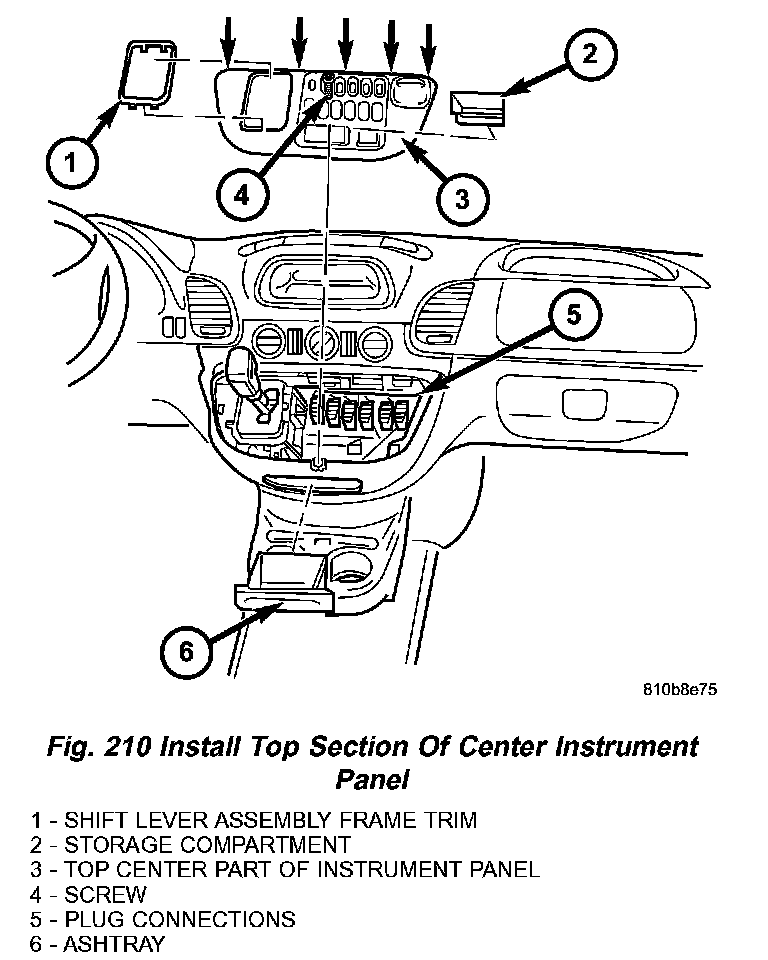 2

1

4

3

5

6

810b8e75

Fig. 210 Install Top Section Of Center Instrument Panel

1 - SHIFT LEVER ASSEMBLY FRAME TRIM
2 - STORAGE COMPARTMENT
3 - TOP CENTER PART OF INSTRUMENT PANEL
4 - SCREW
5 - PLUG CONNECTIONS
6 - ASHTRAY