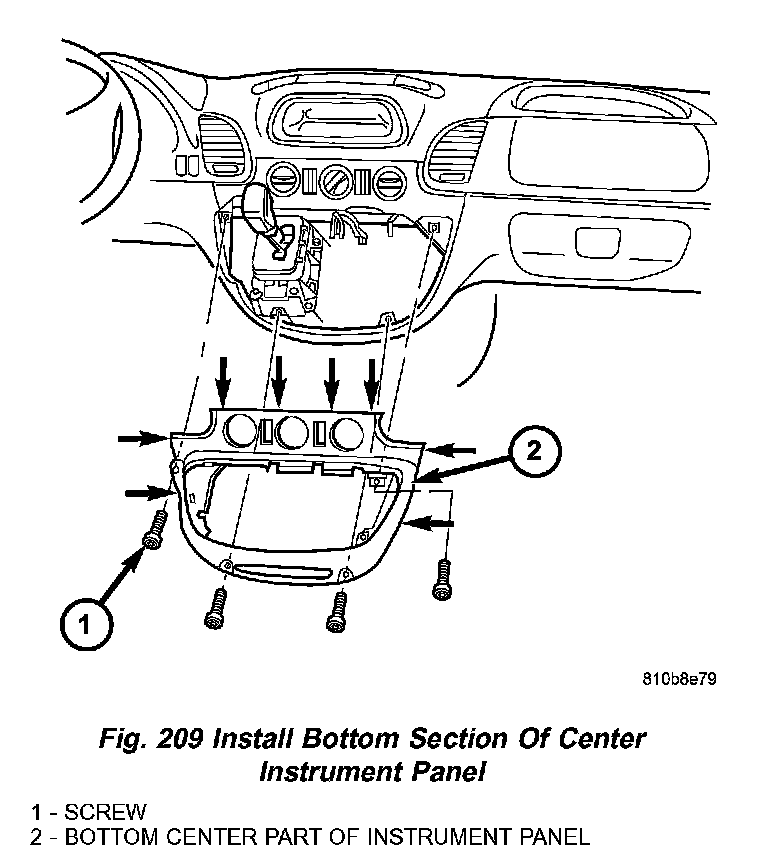 2

1

810b8e79

Fig. 209 Install Bottom Section Of Center Instrument Panel

1 - SCREW
2 - BOTTOM CENTER PART OF INSTRUMENT PANEL