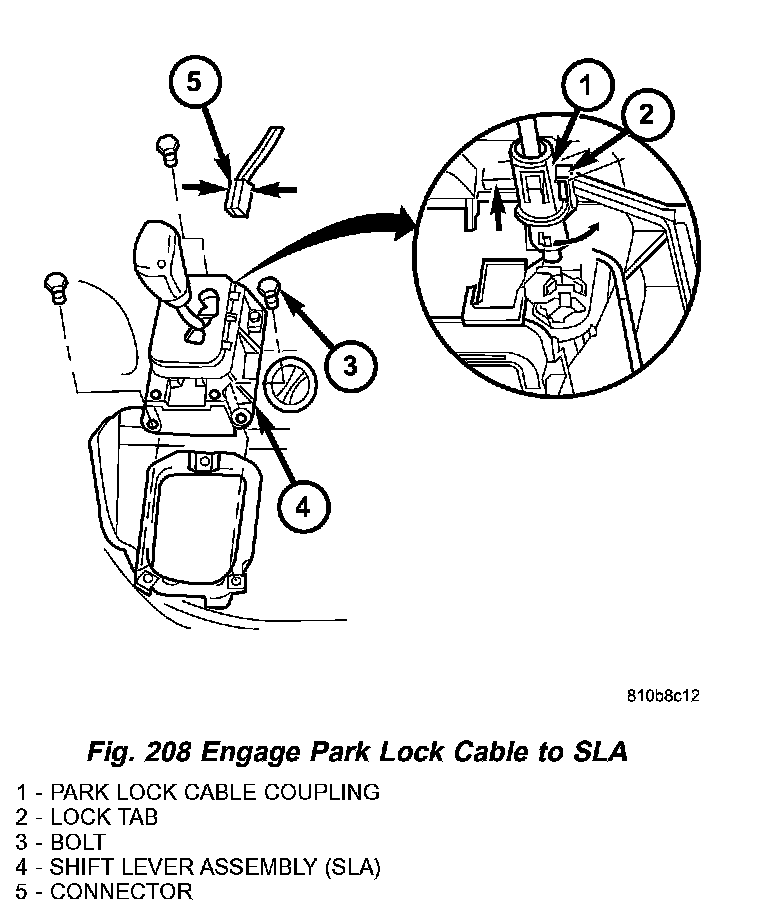 5

1

2

3

4

810b8c12

Fig. 208 Engage Park Lock Cable to SLA

1 - PARK LOCK CABLE COUPLING
2 - LOCK TAB
3 - BOLT
4 - SHIFT LEVER ASSEMBLY (SLA)
5 - CONNECTOR