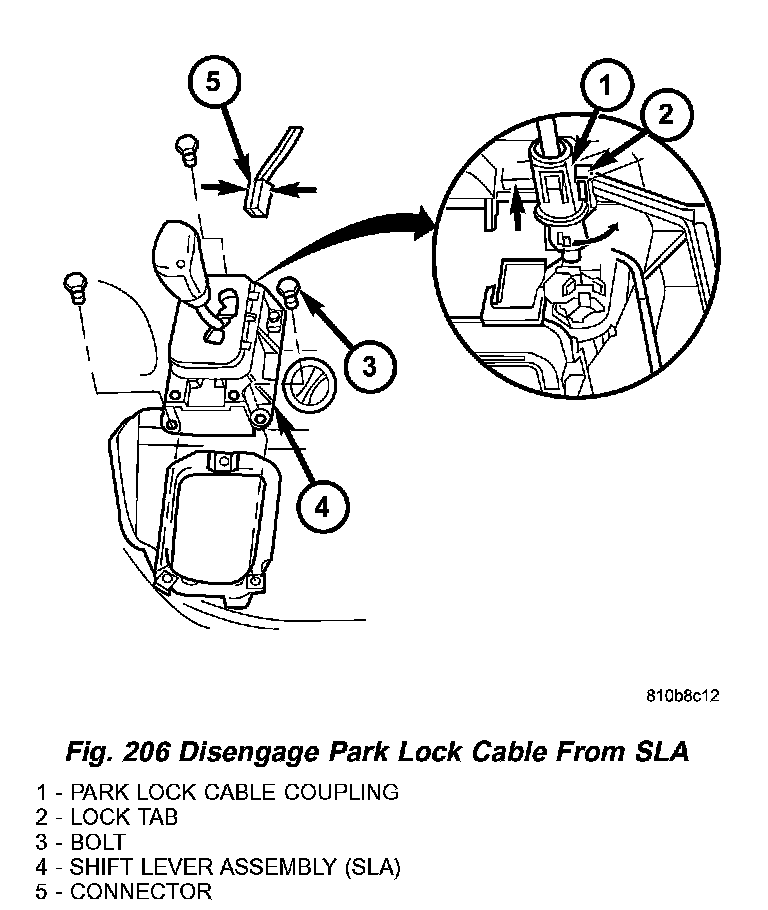 5

1

2

3

4

810b8c12

Fig. 206 Disengage Park Lock Cable From SLA

1 - PARK LOCK CABLE COUPLING
2 - LOCK TAB
3 - BOLT
4 - SHIFT LEVER ASSEMBLY (SLA)
5 - CONNECTOR