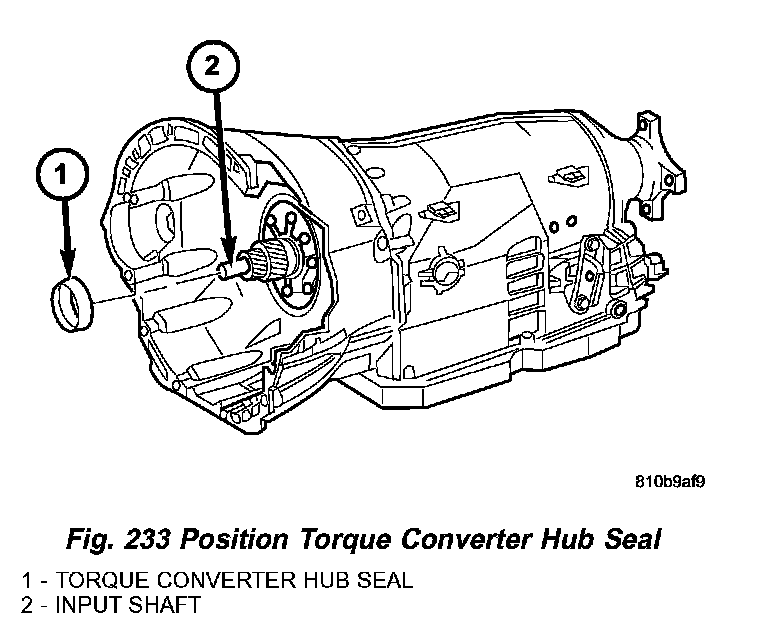 2

1

810b9af9

Fig. 233 Position Torque Converter Hub Seal

1 - TORQUE CONVERTER HUB SEAL
2 - INPUT SHAFT