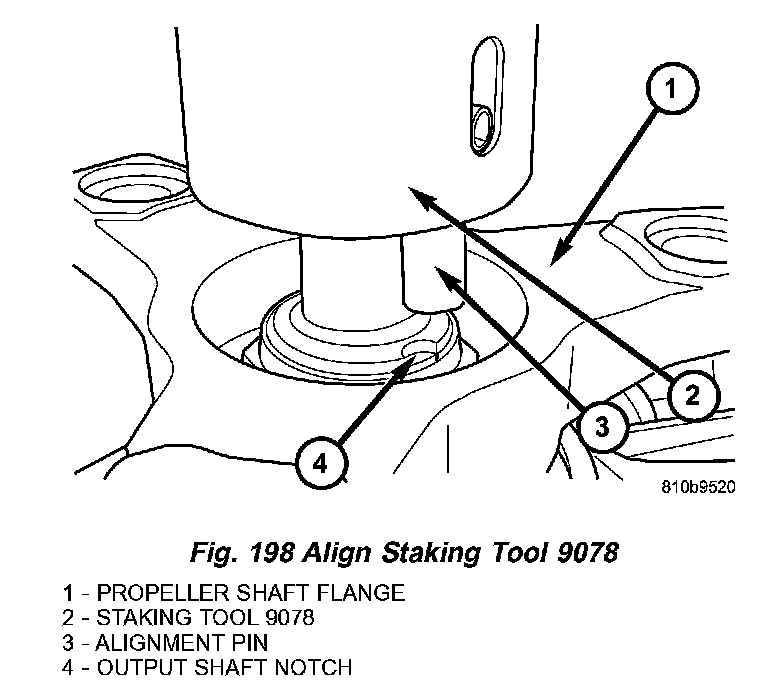 1

2

3

4

810b9520

Fig. 198 Align Staking Tool 9078

1 - PROPELLER SHAFT FLANGE
2 - STAKING TOOL 9078
3 - ALIGNMENT PIN
4 - OUTPUT SHAFT NOTCH