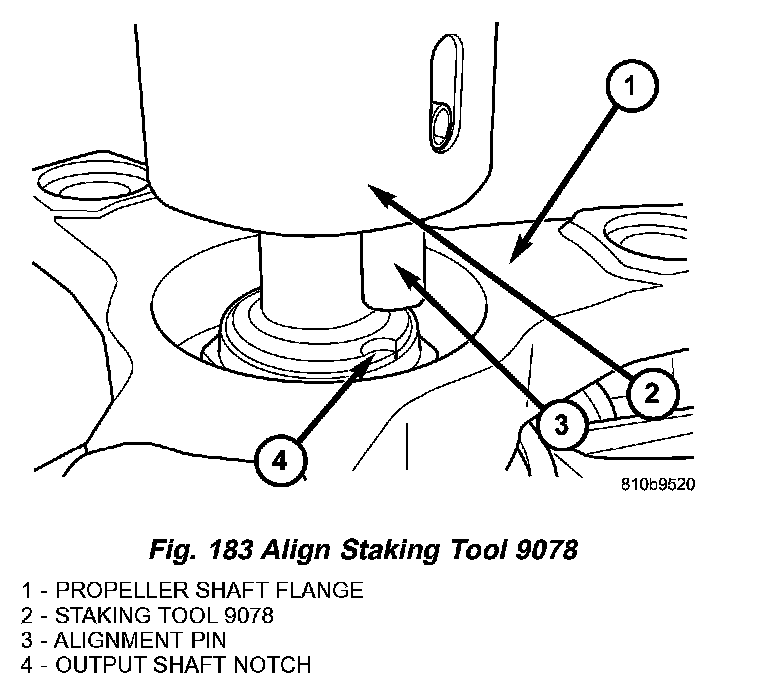 1

2

3

4

810b9520

Fig. 183 Align Staking Tool 9078

1 - PROPELLER SHAFT FLANGE
2 - STAKING TOOL 9078
3 - ALIGNMENT PIN
4 - OUTPUT SHAFT NOTCH