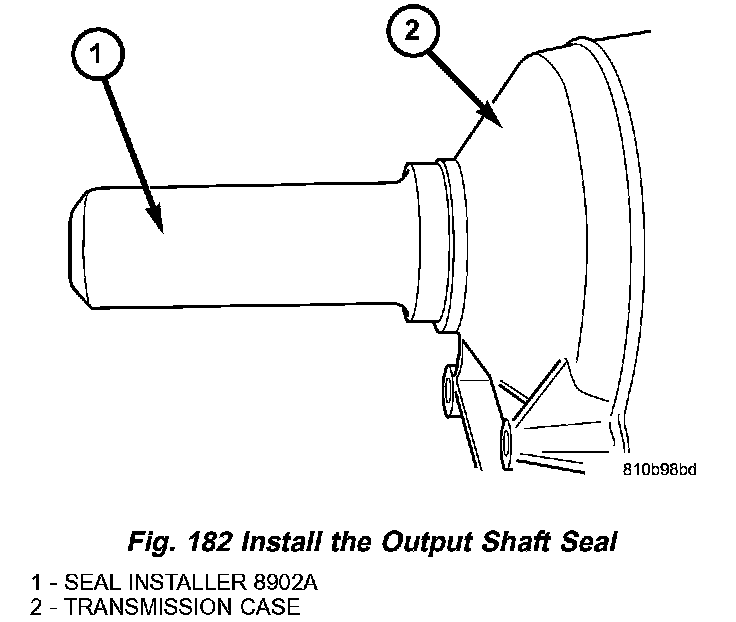 1

2

810b98bd

Fig. 182 Install the Output Shaft Seal

1 - SEAL INSTALLER 8902A
2 - TRANSMISSION CASE