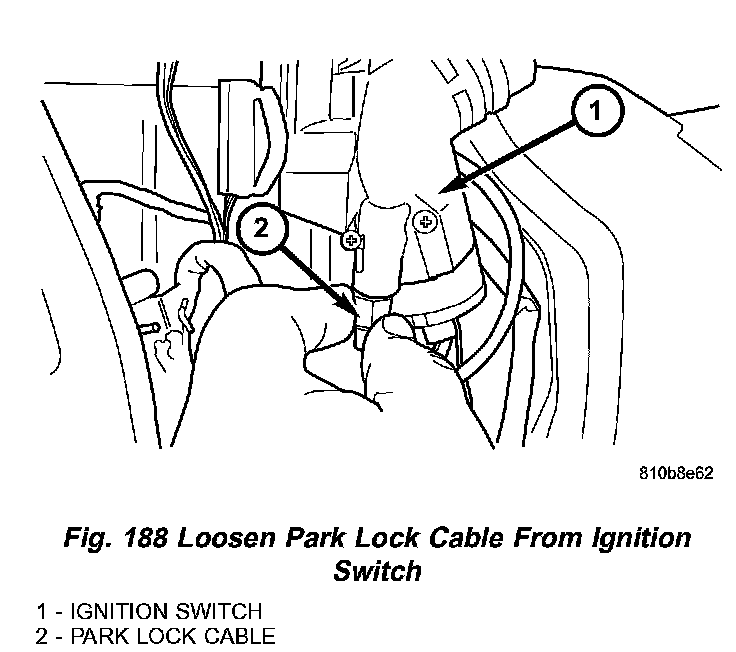 1

2

810b8e62

Fig. 188 Loosen Park Lock Cable From Ignition Switch

1 - IGNITION SWITCH
2 - PARK LOCK CABLE