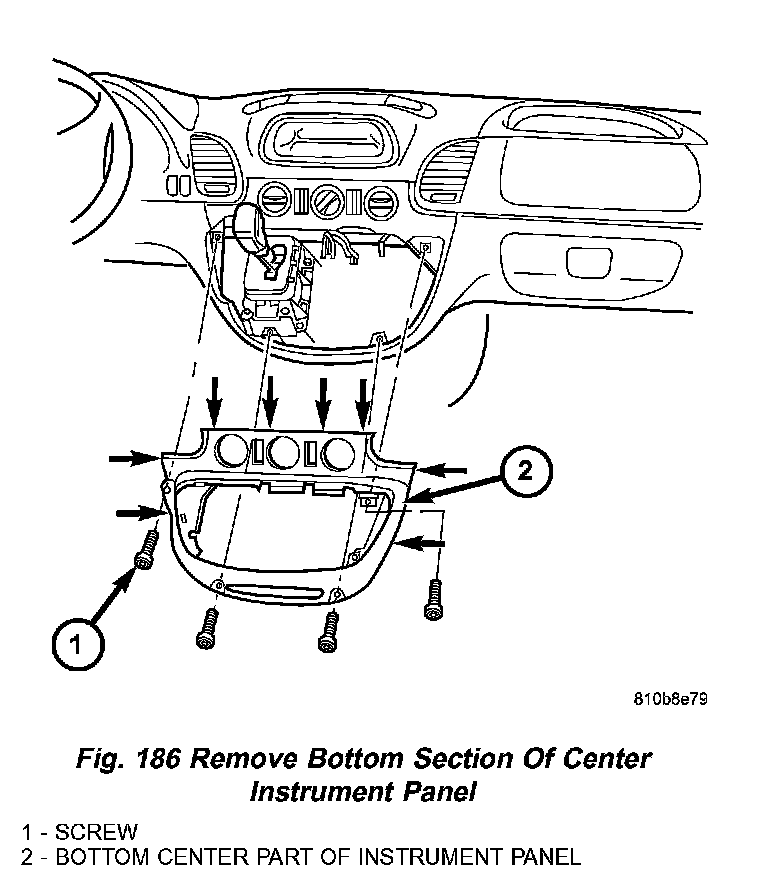 2

1

810b8e79

Fig. 186 Remove Bottom Section Of Center Instrument Panel

1 - SCREW
2 - BOTTOM CENTER PART OF INSTRUMENT PANEL