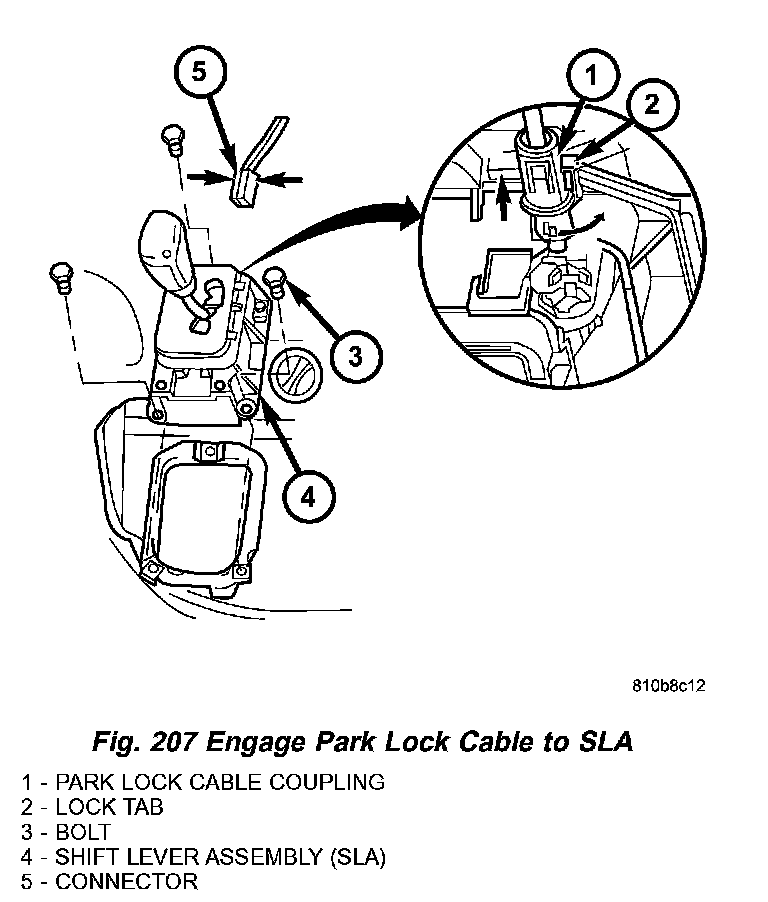 5

1

2

3

4

810b8c12

Fig. 207 Engage Park Lock Cable to SLA

1 - PARK LOCK CABLE COUPLING
2 - LOCK TAB
3 - BOLT
4 - SHIFT LEVER ASSEMBLY (SLA)
5 - CONNECTOR