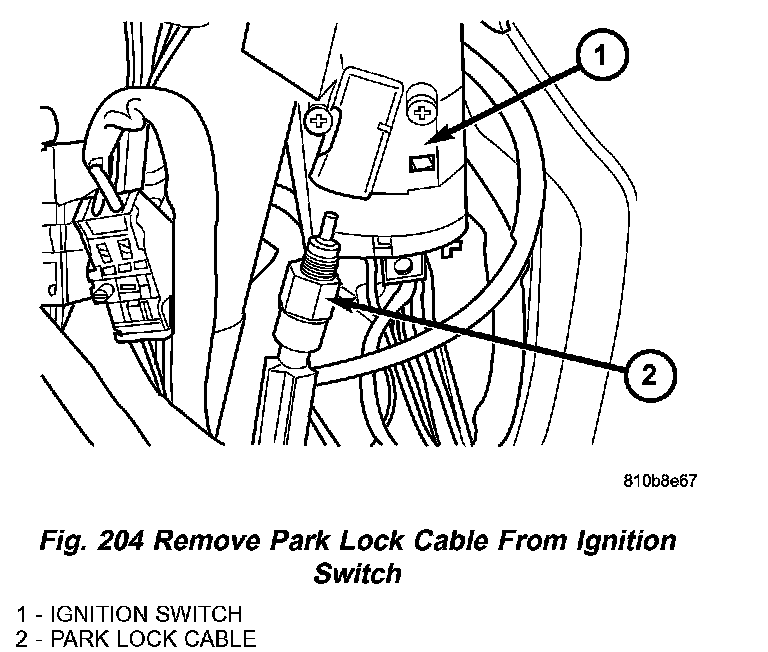 1

2

810b8e67

Fig. 204 Remove Park Lock Cable From Ignition Switch

1 - IGNITION SWITCH
2 - PARK LOCK CABLE