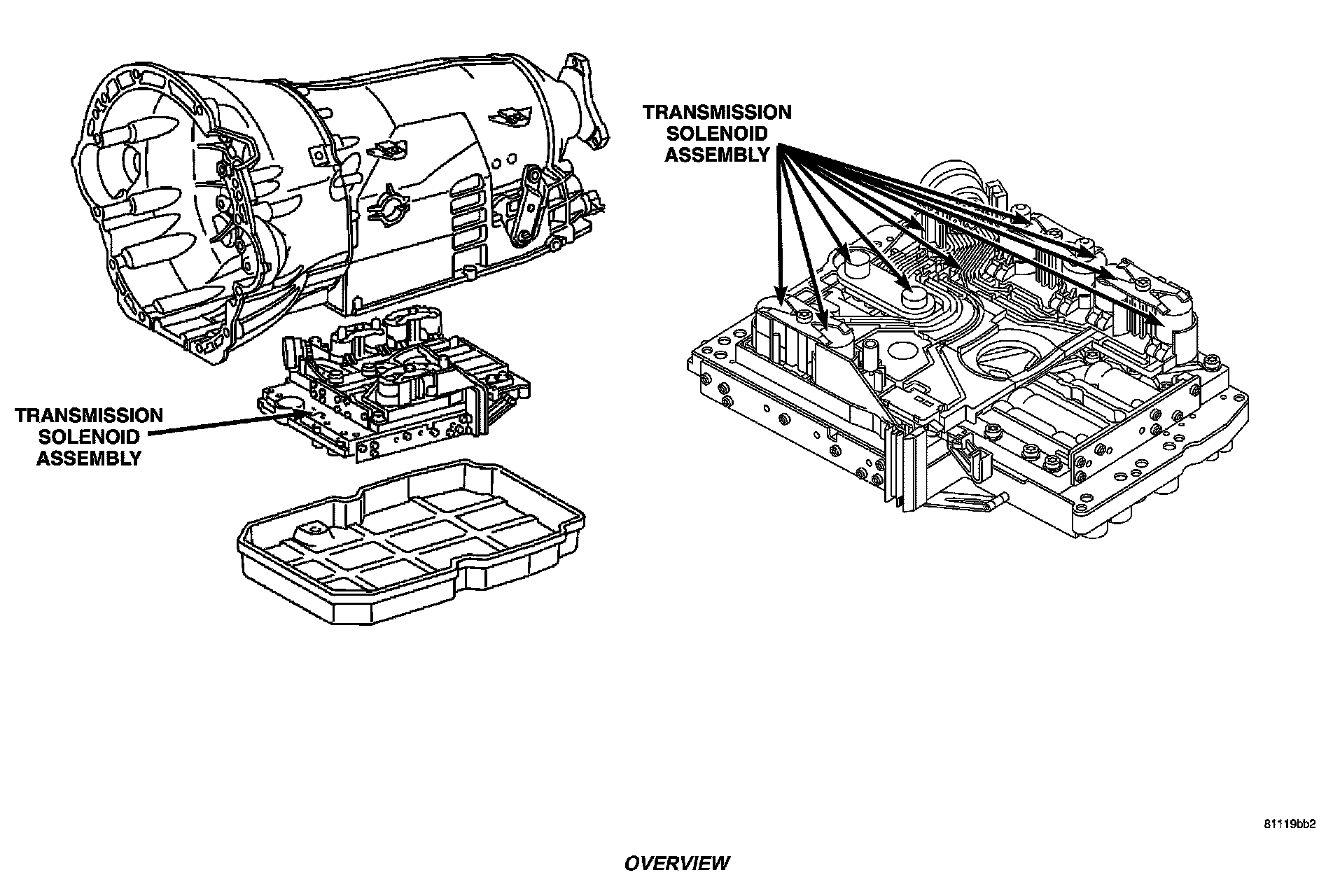 TRANSMISSION SOLENOID ASSEMBLY

TRANSMISSION SOLENOID ASSEMBLY

81119bb2

OVERVIEW