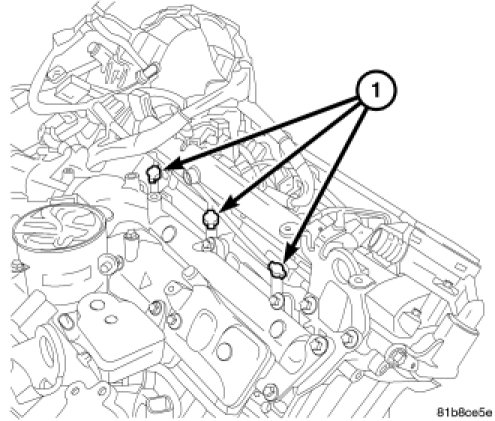 1

81b8ce5e