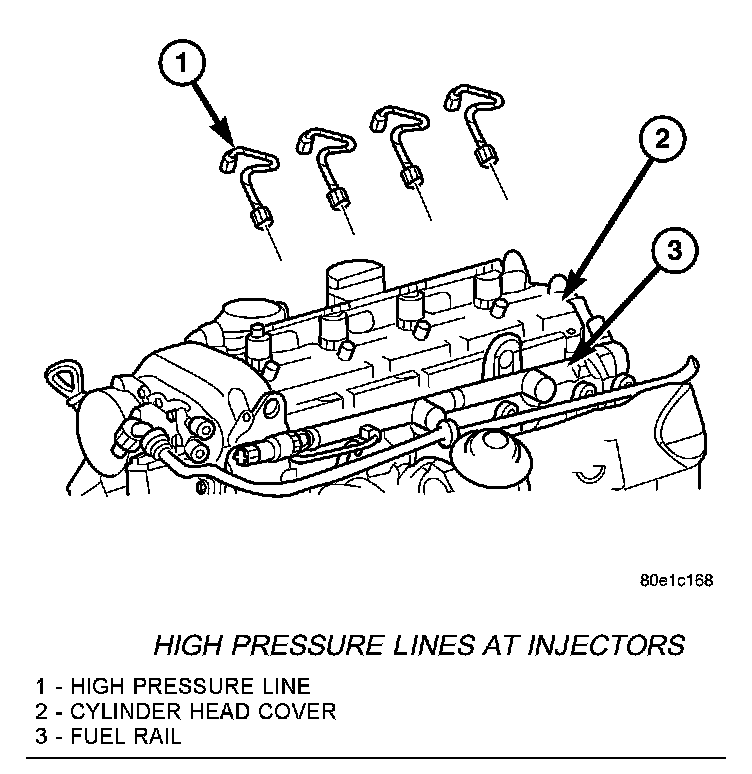 1

2

3

80e1c168

HIGH PRESSURE LINES AT INJECTORS

1 - HIGH PRESSURE LINE
2 - CYLINDER HEAD COVER
3 - FUEL RAIL