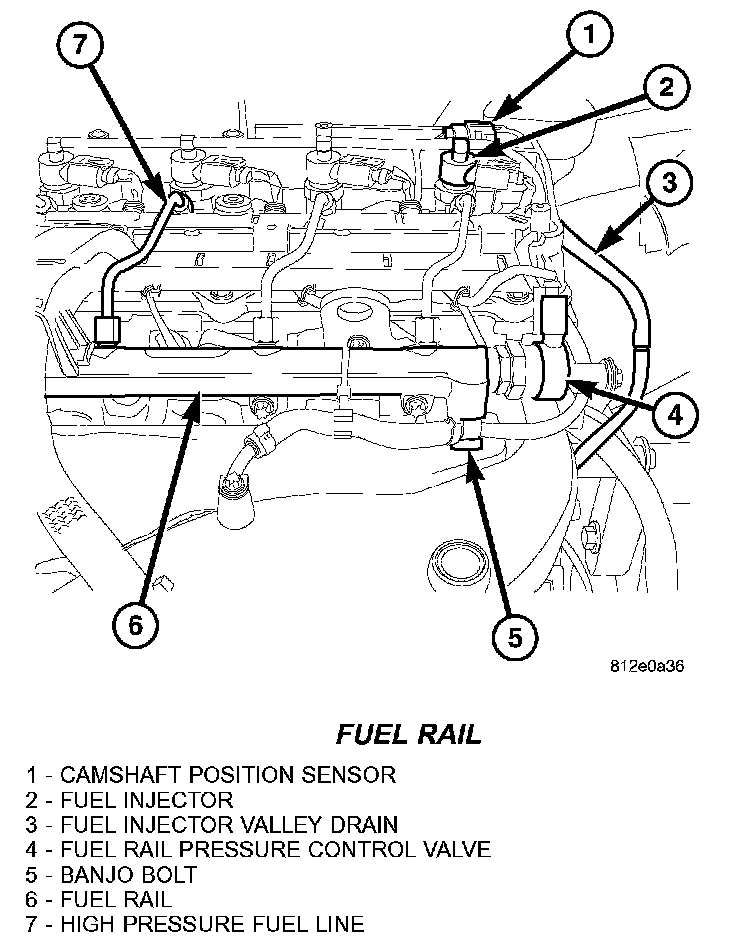 7
1
2
3
4
6
5
812e0a36

FUEL RAIL

1 - CAMSHAFT POSITION SENSOR
2 - FUEL INJECTOR
3 - FUEL INJECTOR VALLEY DRAIN
4 - FUEL RAIL PRESSURE CONTROL VALVE
5 - BANJO BOLT
6 - FUEL RAIL
7 - HIGH PRESSURE FUEL LINE