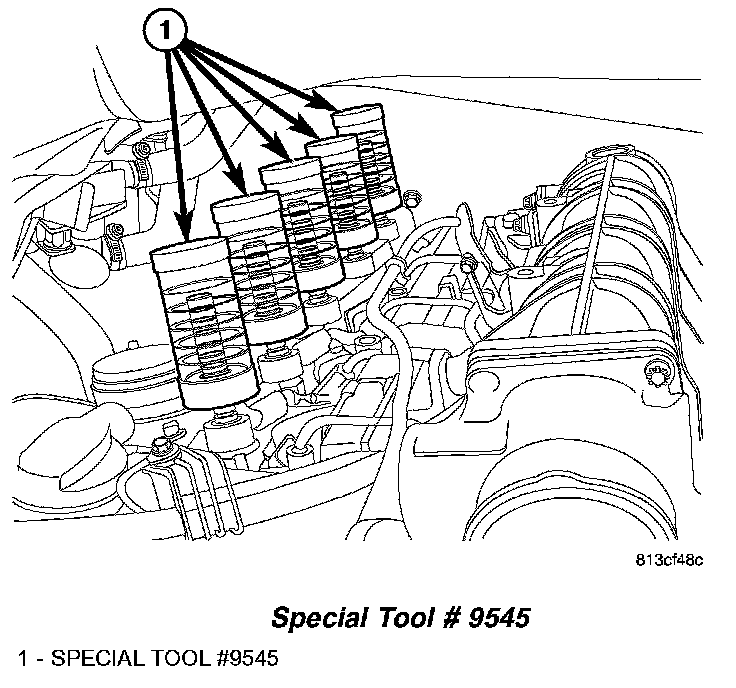 1

813cf48c

Special Tool # 9545

1 - SPECIAL TOOL #9545