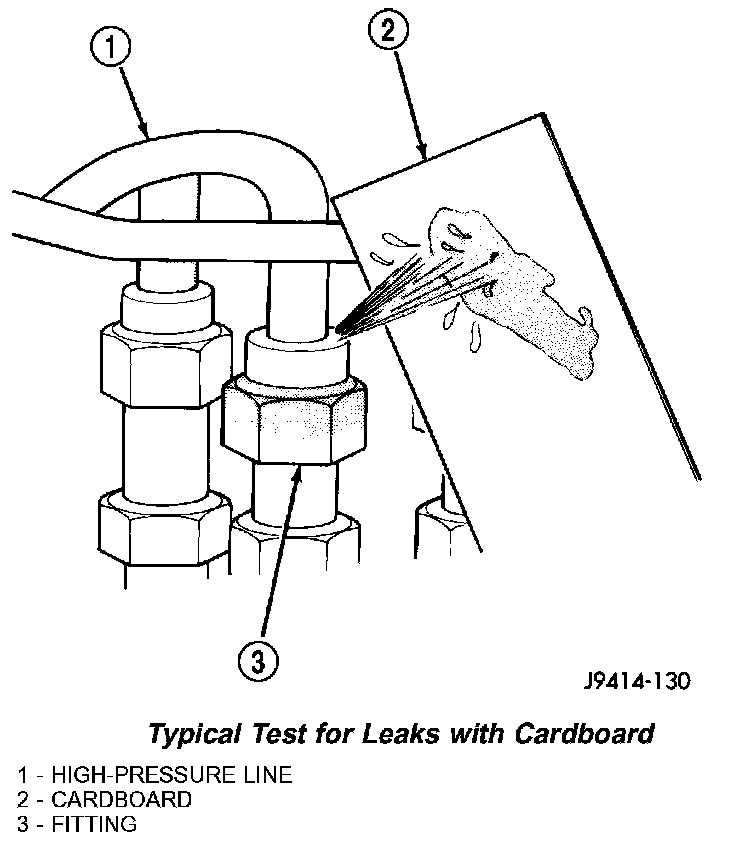 1
2
3
J9414-130

Typical Test for Leaks with Cardboard

1 - HIGH-PRESSURE LINE
2 - CARDBOARD
3 - FITTING