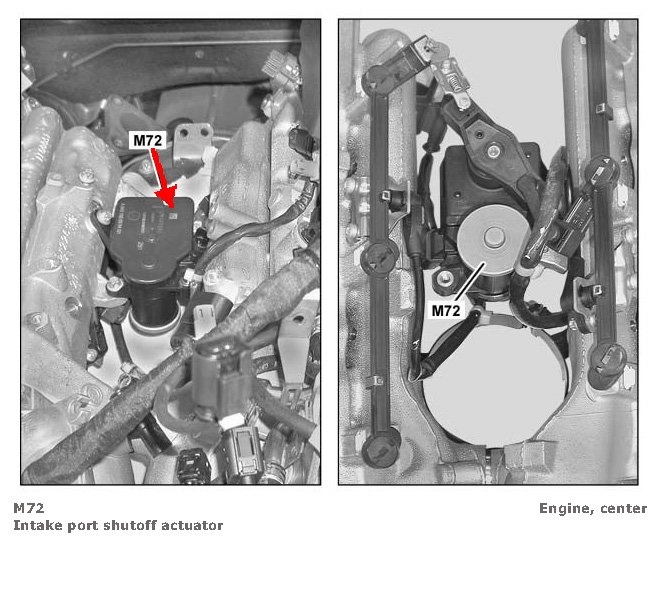 M72

M72

M72
Intake port shutoff actuator

Engine, center