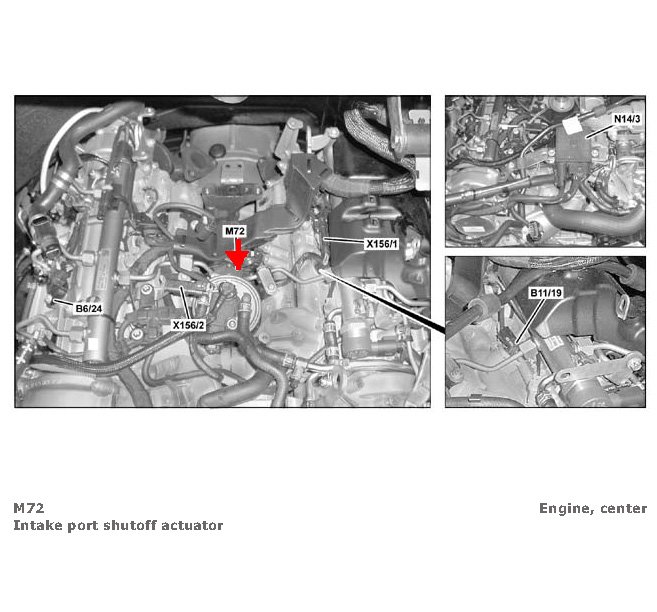 M72

X156/1

B6/24

X156/2

N14/3

B11/19

M72
Intake port shutoff actuator

Engine, center