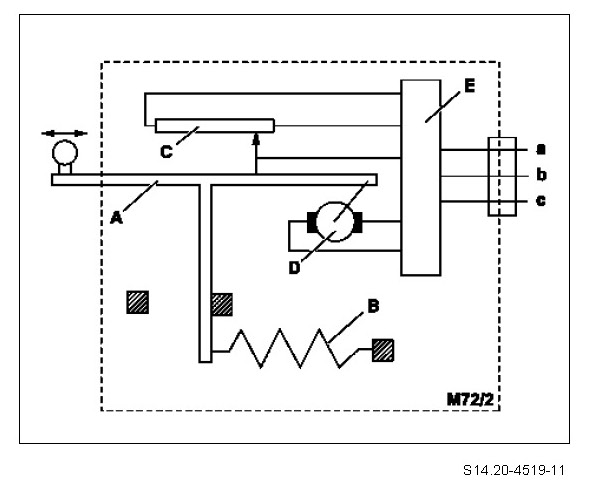 E
C
a
b
c
A
D
B
M72/2

S14.20-4519-11