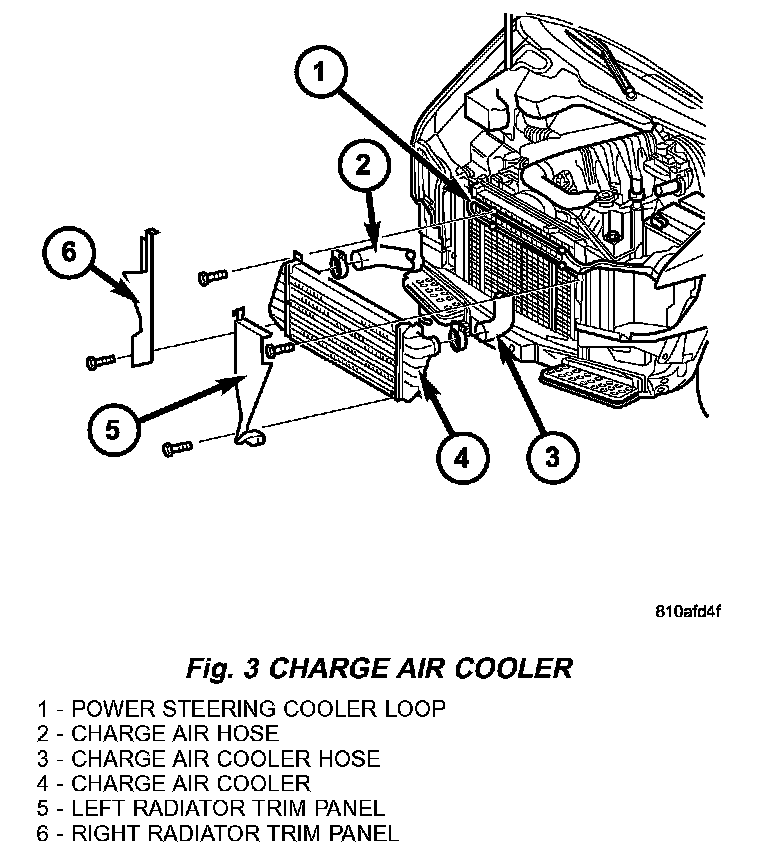 1

2

6

5

4

3

810afd4f

Fig. 3 CHARGE AIR COOLER

1 - POWER STEERING COOLER LOOP
2 - CHARGE AIR HOSE
3 - CHARGE AIR COOLER HOSE
4 - CHARGE AIR COOLER
5 - LEFT RADIATOR TRIM PANEL
6 - RIGHT RADIATOR TRIM PANEL