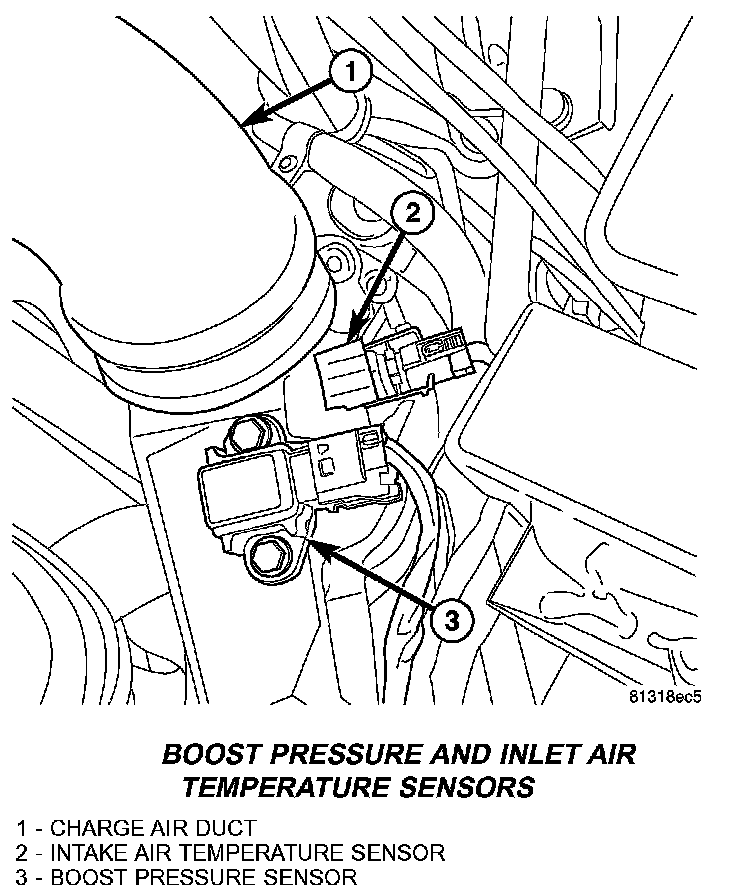 1

2

3

81318ec5

BOOST PRESSURE AND INLET AIR TEMPERATURE SENSORS

1 - CHARGE AIR DUCT
2 - INTAKE AIR TEMPERATURE SENSOR
3 - BOOST PRESSURE SENSOR