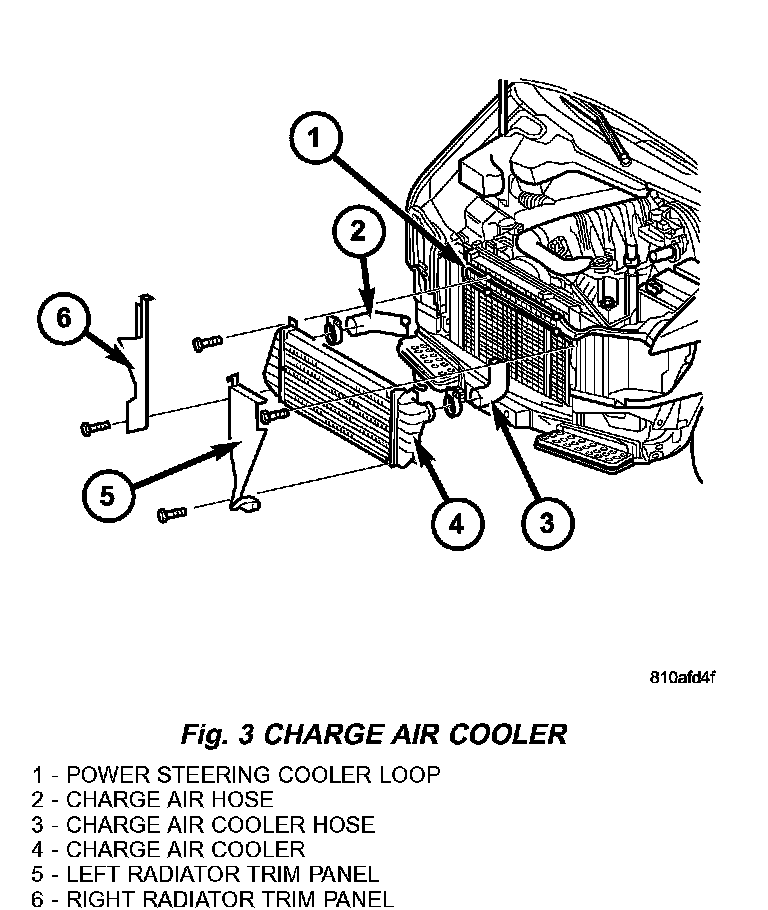 1

2

6

5

4

3

810afd4f

Fig. 3 CHARGE AIR COOLER

1 - POWER STEERING COOLER LOOP
2 - CHARGE AIR HOSE
3 - CHARGE AIR COOLER HOSE
4 - CHARGE AIR COOLER
5 - LEFT RADIATOR TRIM PANEL
6 - RIGHT RADIATOR TRIM PANEL