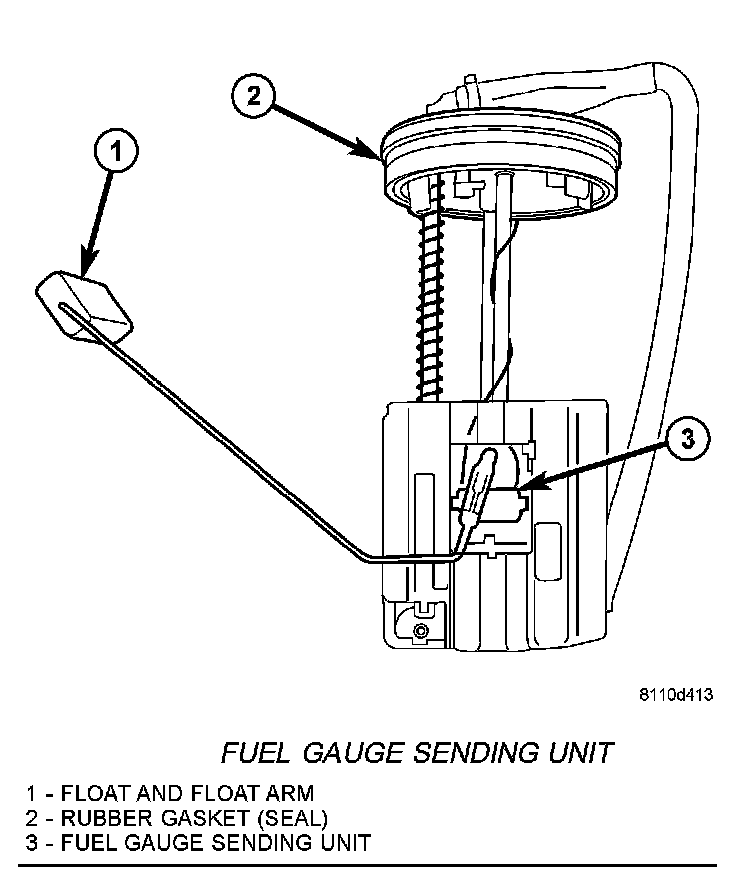 2

1

3

8110d413

FUEL GAUGE SENDING UNIT

1 - FLOAT AND FLOAT ARM
2 - RUBBER GASKET (SEAL)
3 - FUEL GAUGE SENDING UNIT