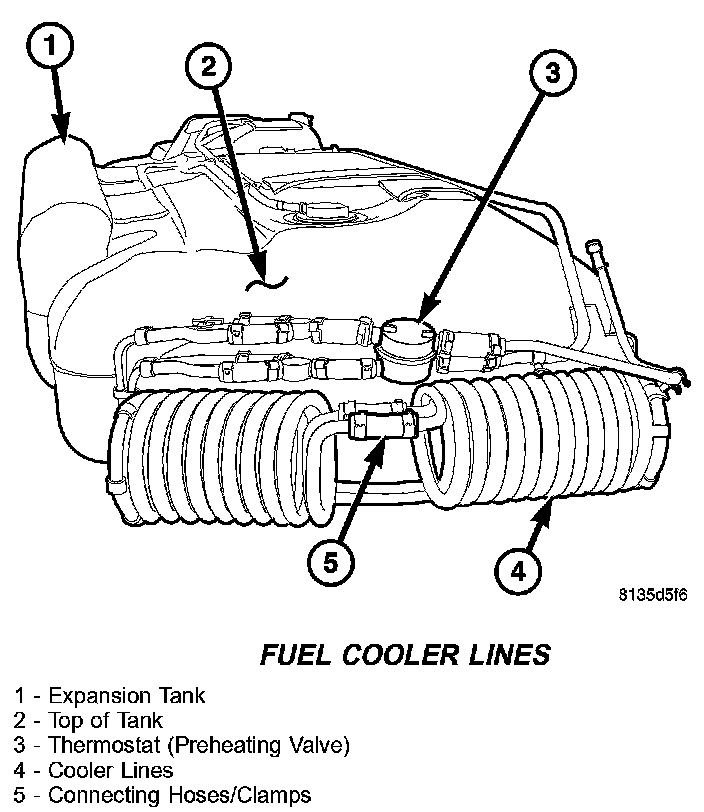 1

2

3

5

4

8135d5f6

FUEL COOLER LINES

1 - Expansion Tank
2 - Top of Tank
3 - Thermostat (Preheating Valve)
4 - Cooler Lines
5 - Connecting Hoses/Clamps