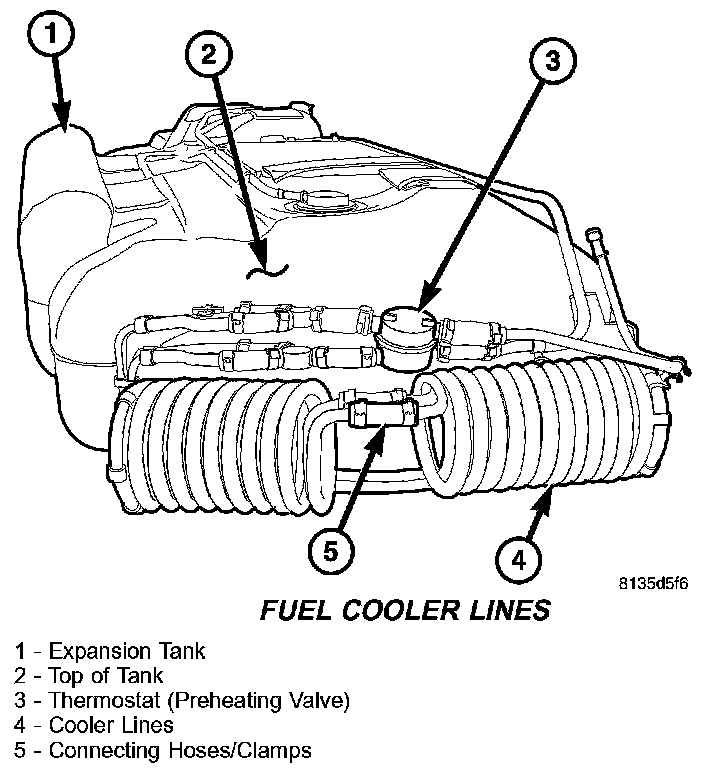 1

2

3

5

4

8135d5f6

FUEL COOLER LINES

1 - Expansion Tank
2 - Top of Tank
3 - Thermostat (Preheating Valve)
4 - Cooler Lines
5 - Connecting Hoses/Clamps