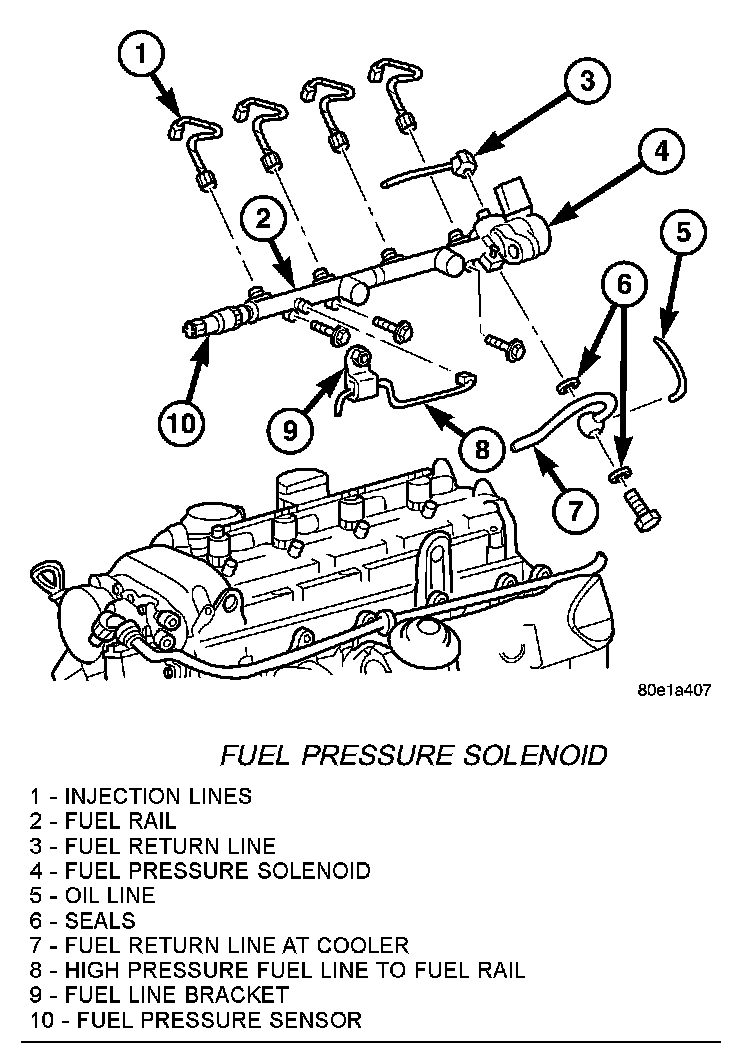 1
3
4
2
5
6
10
9
8
7
80e1a407

FUEL PRESSURE SOLENOID

1 - INJECTION LINES
2 - FUEL RAIL
3 - FUEL RETURN LINE
4 - FUEL PRESSURE SOLENOID
5 - OIL LINE
6 - SEALS
7 - FUEL RETURN LINE AT COOLER
8 - HIGH PRESSURE FUEL LINE TO FUEL RAIL
9 - FUEL LINE BRACKET
10 - FUEL PRESSURE SENSOR