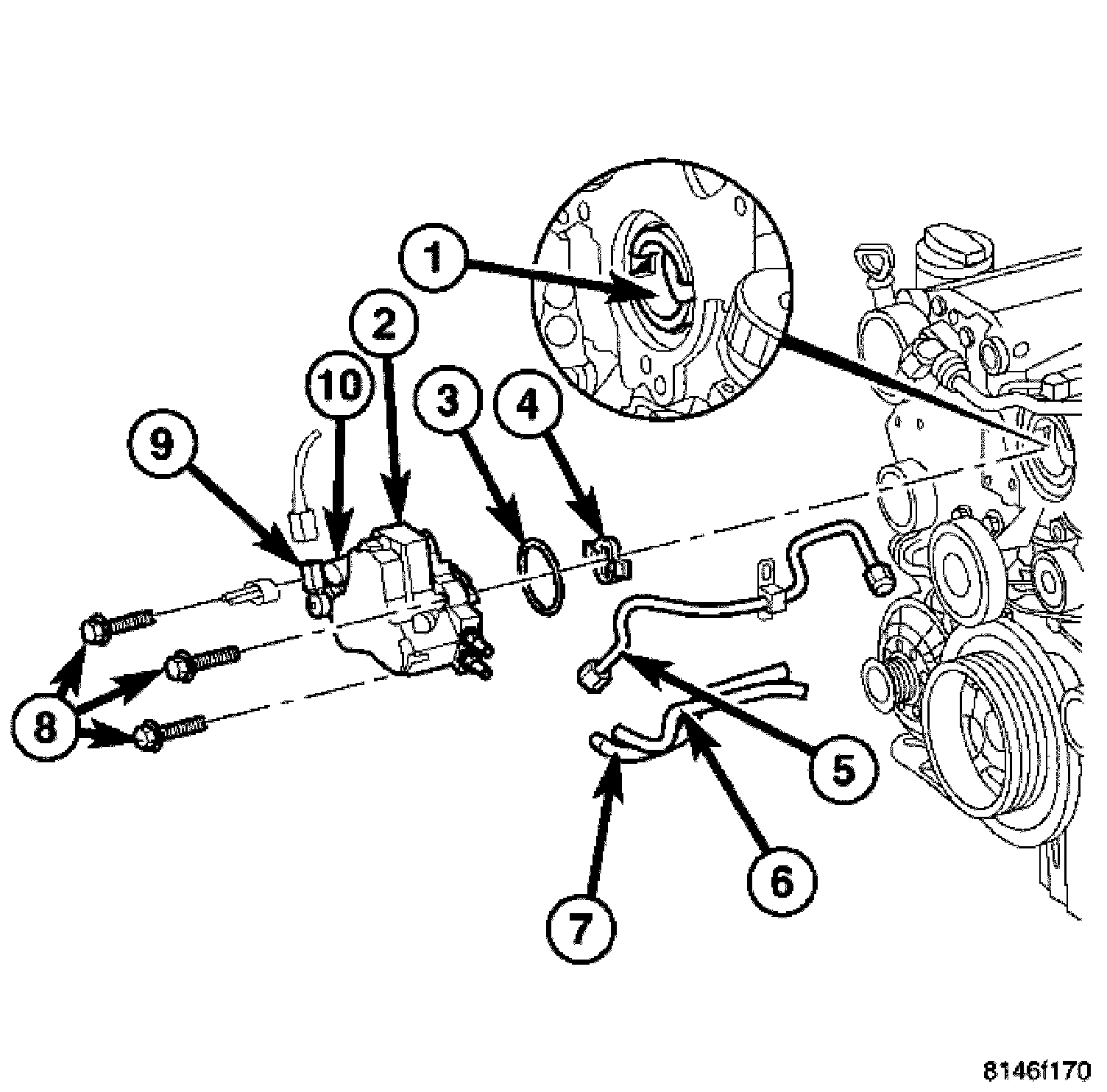 1
2
10
3
4
9
8
5
6
7
8146f170