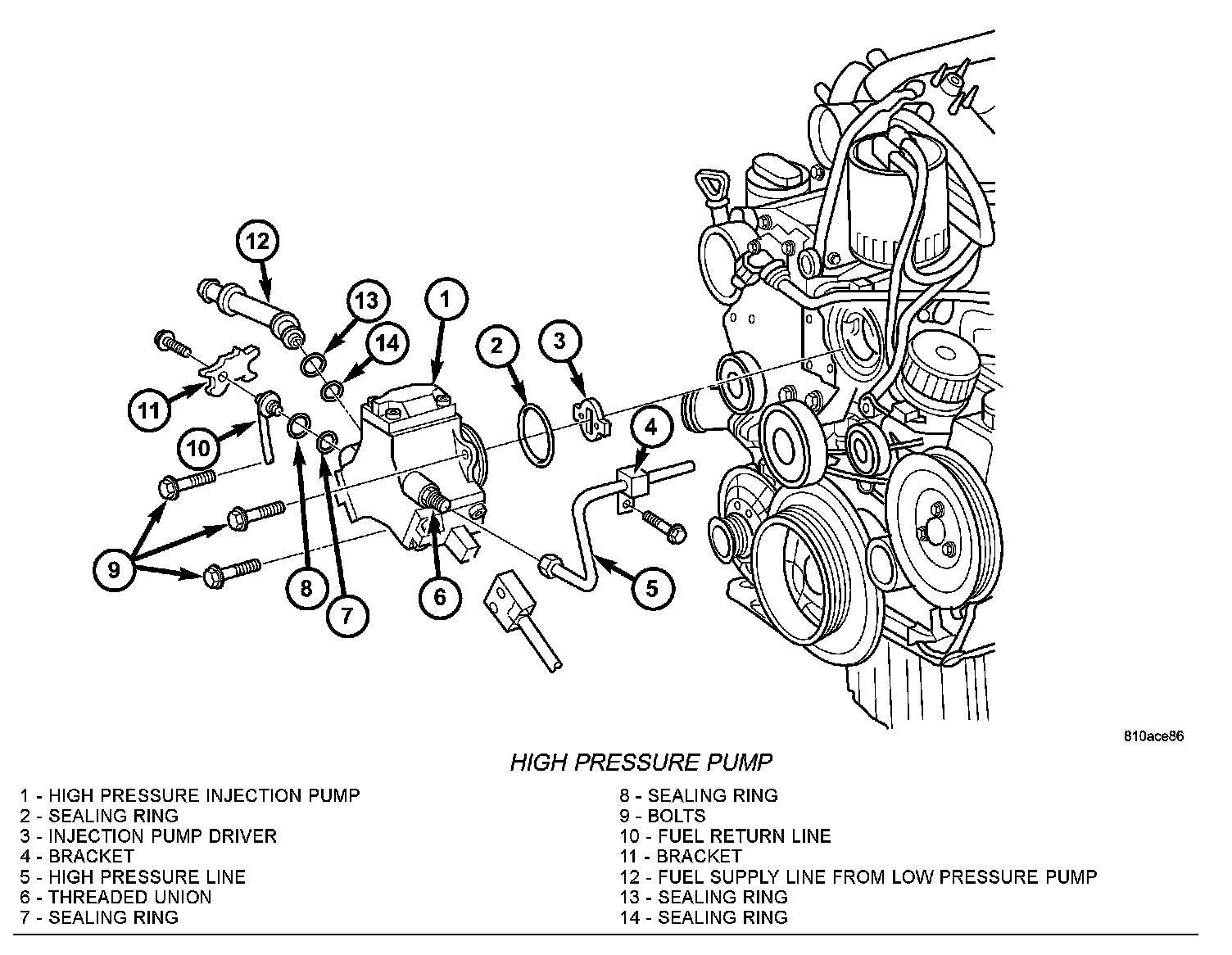 12

13

1

14

2

3

11

10

4

9

8

7

6

5

810ace86

HIGH PRESSURE PUMP

1 - HIGH PRESSURE INJECTION PUMP
2 - SEALING RING
3 - INJECTION PUMP DRIVER
4 - BRACKET
5 - HIGH PRESSURE LINE
6 - THREADED UNION
7 - SEALING RING

8 - SEALING RING
9 - BOLTS
10 - FUEL RETURN LINE
11 - BRACKET
12 - FUEL SUPPLY LINE FROM LOW PRESSURE PUMP
13 - SEALING RING
14 - SEALING RING