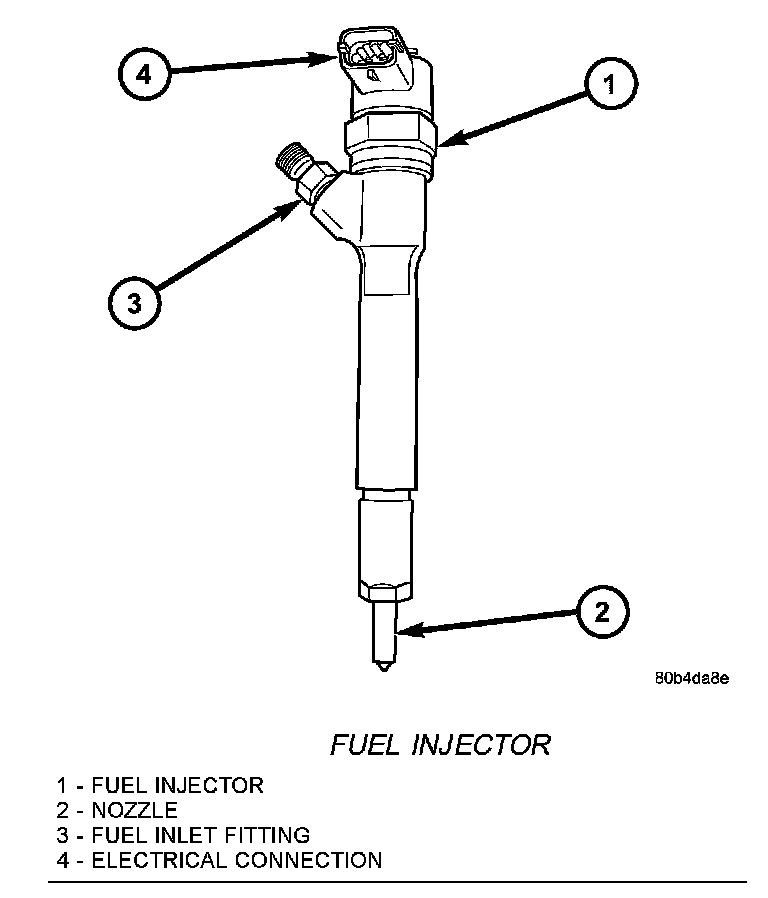 4

1

3

2

80b4da8e

FUEL INJECTOR

1 - FUEL INJECTOR
2 - NOZZLE
3 - FUEL INLET FITTING
4 - ELECTRICAL CONNECTION