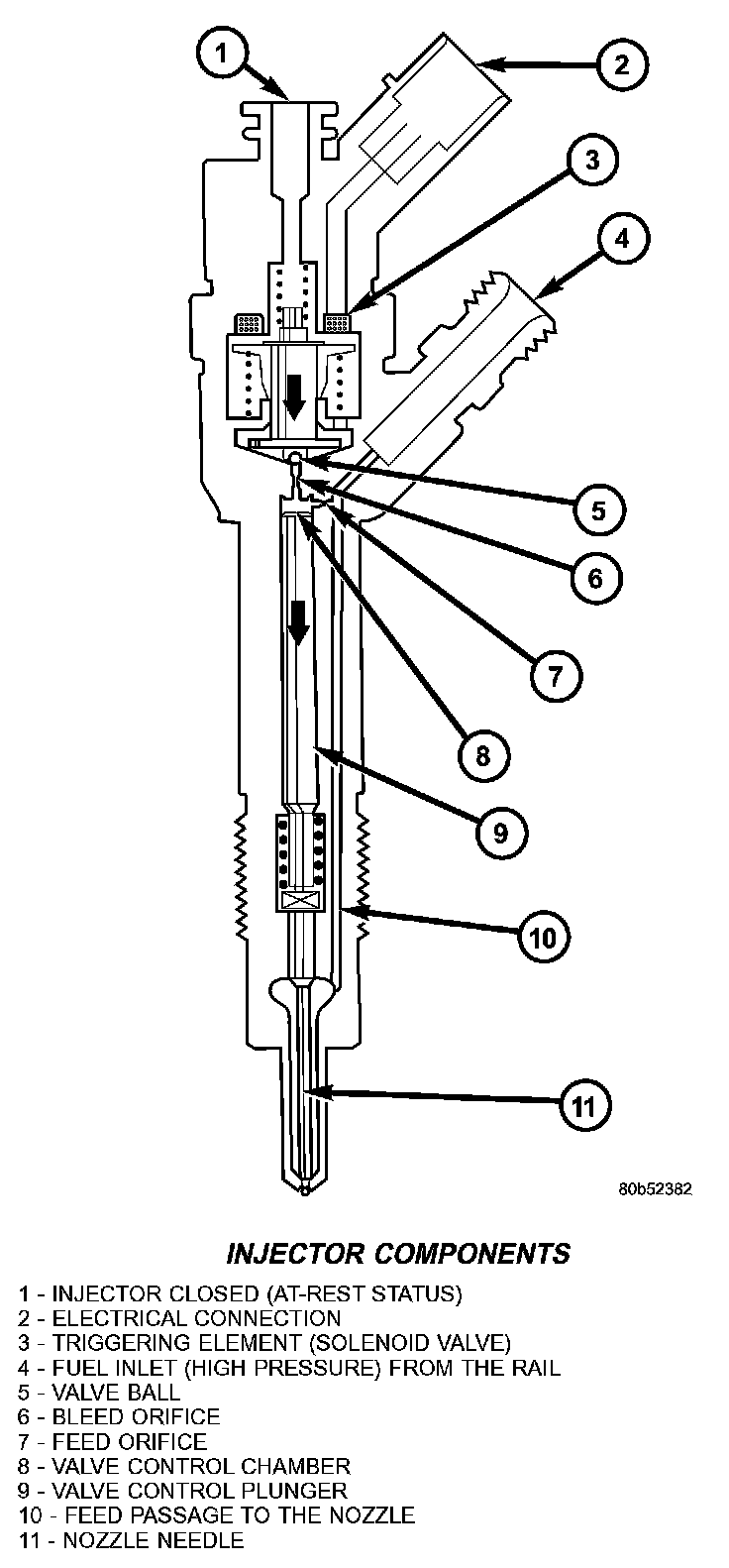 1
2
3
4
5
6
7
8
9
10
11

80b52382

INJECTOR COMPONENTS

1 - INJECTOR CLOSED (AT-REST STATUS)
2 - ELECTRICAL CONNECTION
3 - TRIGGERING ELEMENT (SOLENOID VALVE)
4 - FUEL INLET (HIGH PRESSURE) FROM THE RAIL
5 - VALVE BALL
6 - BLEED ORIFICE
7 - FEED ORIFICE
8 - VALVE CONTROL CHAMBER
9 - VALVE CONTROL PLUNGER
10 - FEED PASSAGE TO THE NOZZLE
11 - NOZZLE NEEDLE