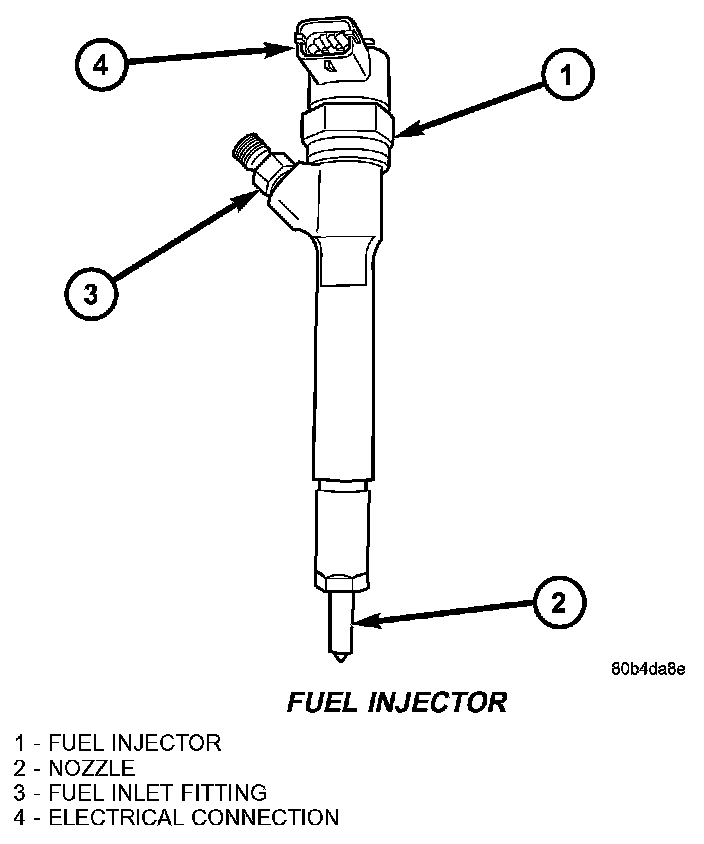 4

1

3

2

80b4da8e

FUEL INJECTOR

1 - FUEL INJECTOR
2 - NOZZLE
3 - FUEL INLET FITTING
4 - ELECTRICAL CONNECTION