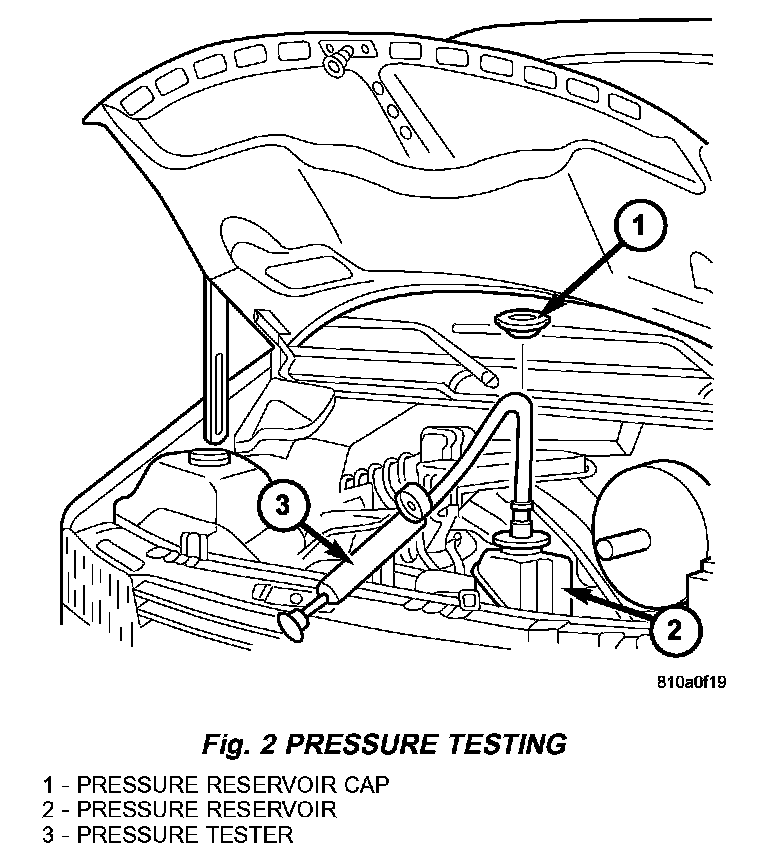 1

3

2

810a0f19

Fig. 2 PRESSURE TESTING

1 - PRESSURE RESERVOIR CAP
2 - PRESSURE RESERVOIR
3 - PRESSURE TESTER