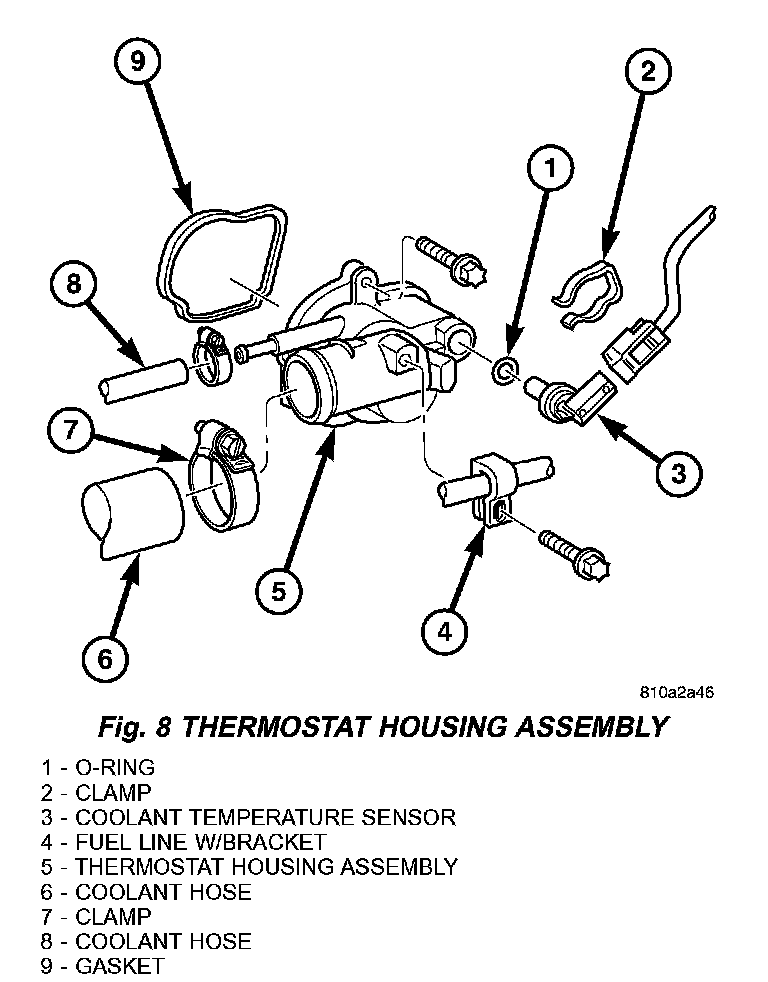 9

2

1

8

7

3

5

4

6

810a2a46

Fig. 8 THERMOSTAT HOUSING ASSEMBLY

1 - O-RING
2 - CLAMP
3 - COOLANT TEMPERATURE SENSOR
4 - FUEL LINE W/BRACKET
5 - THERMOSTAT HOUSING ASSEMBLY
6 - COOLANT HOSE
7 - CLAMP
8 - COOLANT HOSE
9 - GASKET