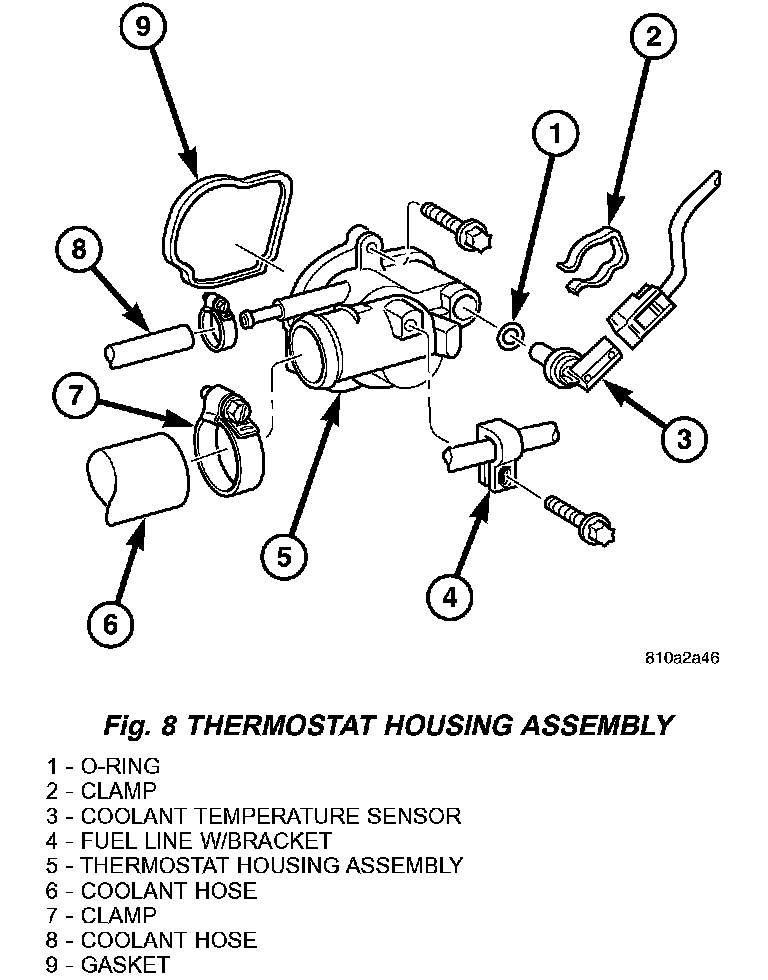 9

2

1

8

7

3

5

4

6

810a2a46

Fig. 8 THERMOSTAT HOUSING ASSEMBLY

1 - O-RING
2 - CLAMP
3 - COOLANT TEMPERATURE SENSOR
4 - FUEL LINE W/BRACKET
5 - THERMOSTAT HOUSING ASSEMBLY
6 - COOLANT HOSE
7 - CLAMP
8 - COOLANT HOSE
9 - GASKET