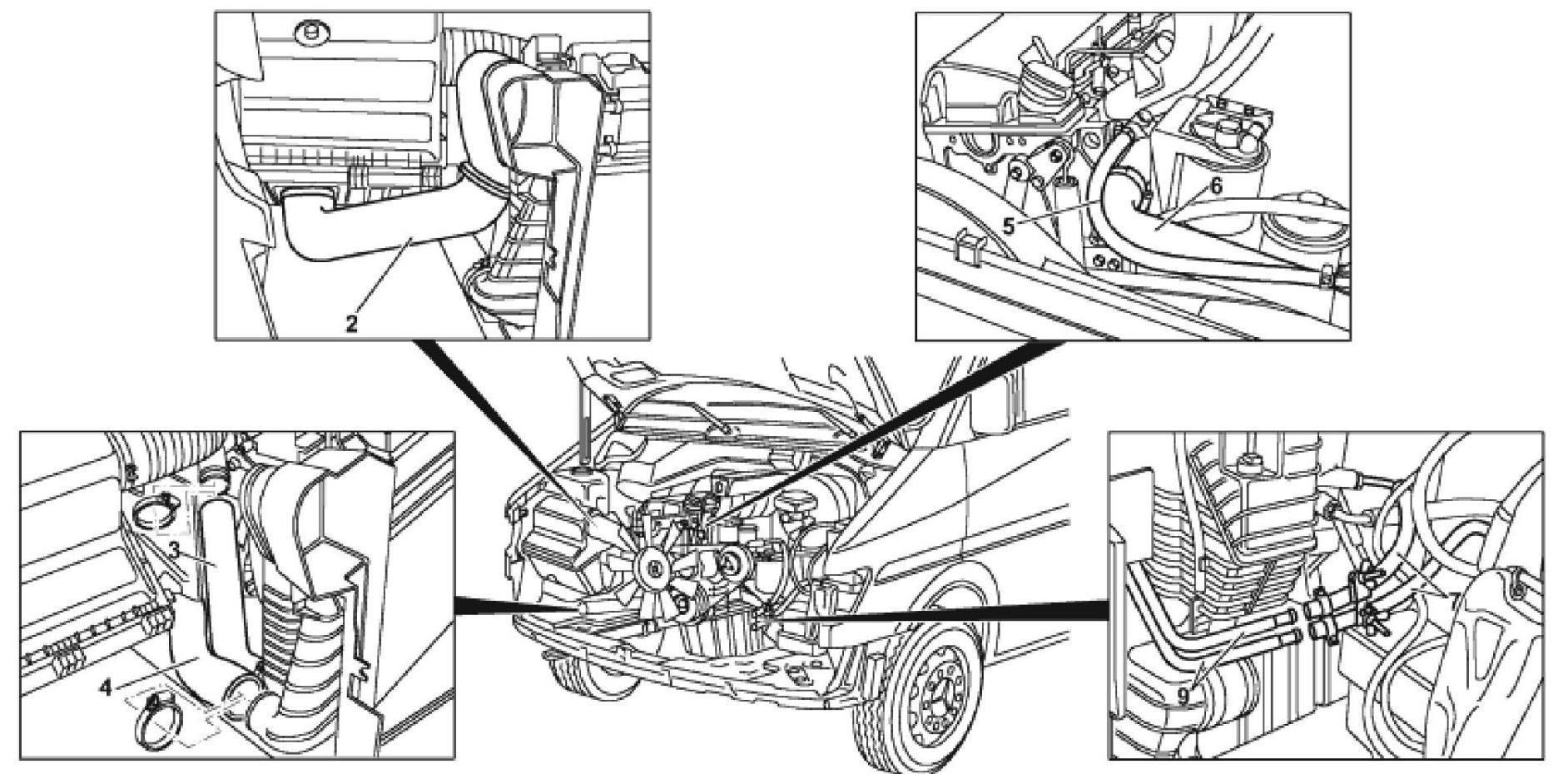 2

5
6

3
4

9