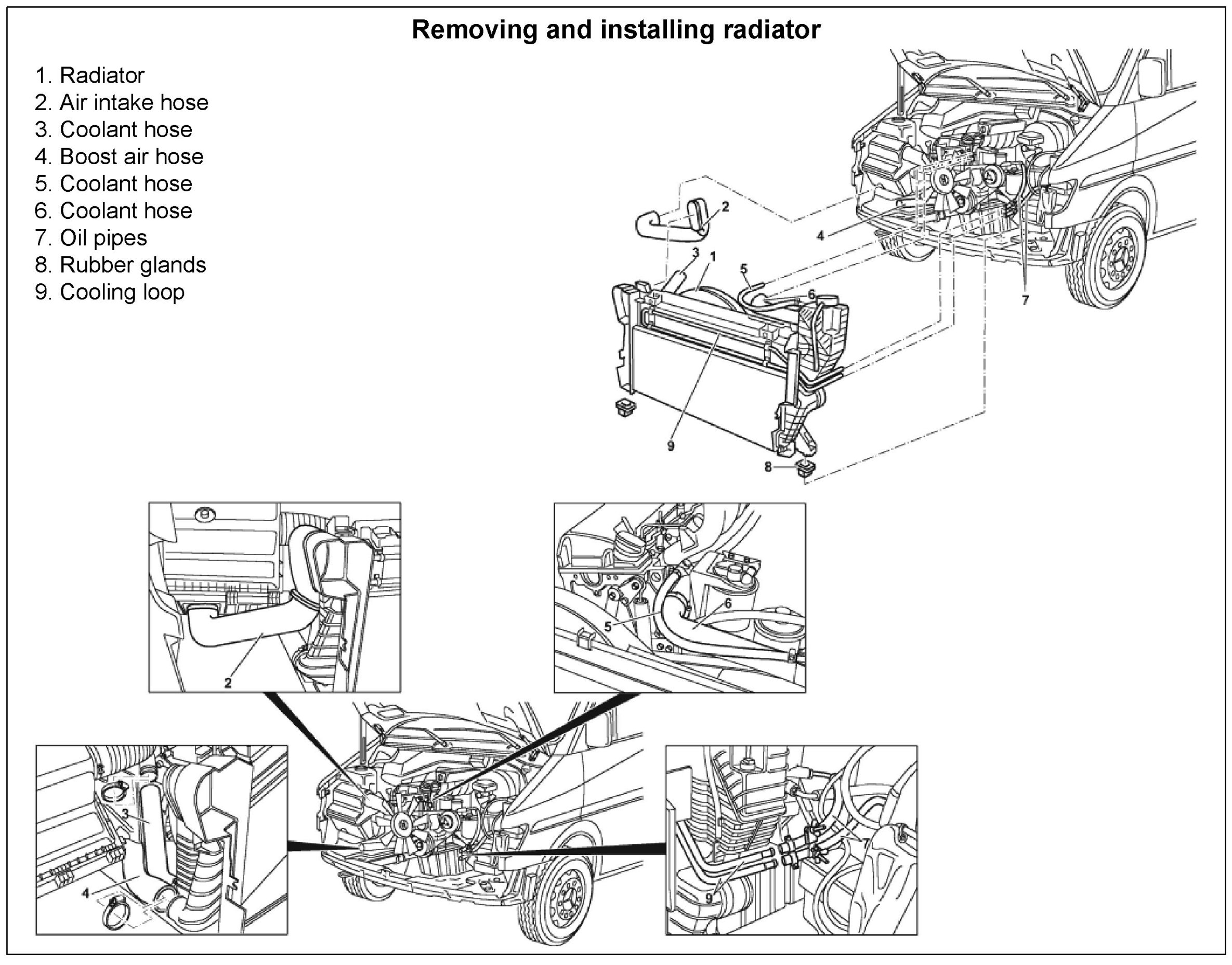 Removing and installing radiator

1. Radiator
2. Air intake hose
3. Coolant hose
4. Boost air hose
5. Coolant hose
6. Coolant hose
7. Oil pipes
8. Rubber glands
9. Cooling loop

2
4
3
1
5
6
7
9
8

2

5
6

3
4

9