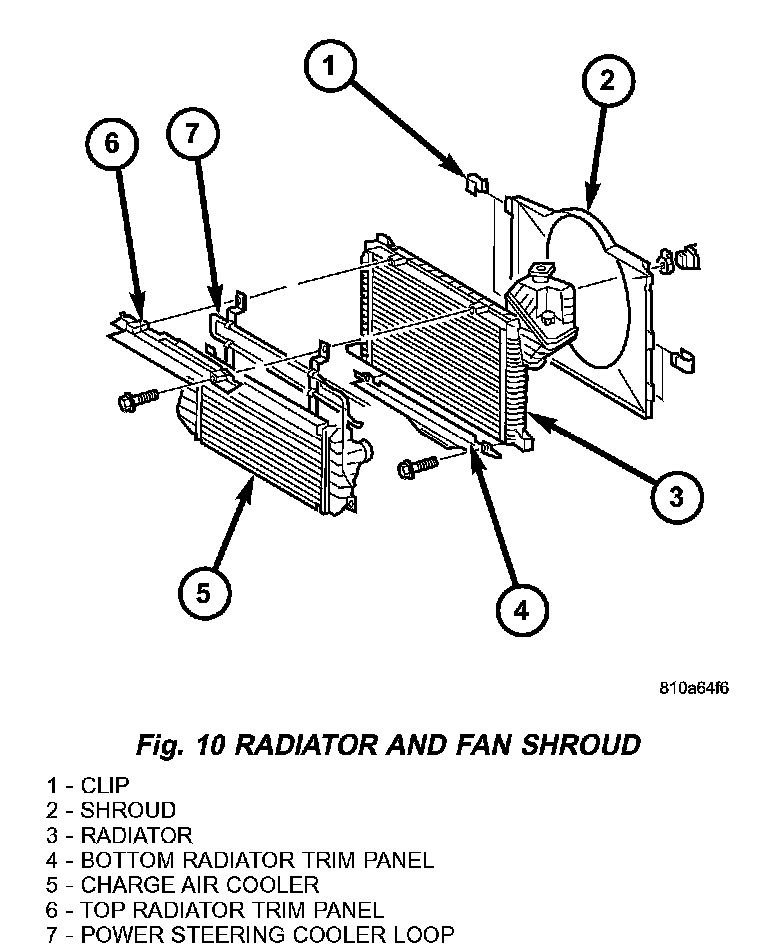 1
2
6
7
3
5
4

810a64f6

Fig. 10 RADIATOR AND FAN SHROUD

1 - CLIP
2 - SHROUD
3 - RADIATOR
4 - BOTTOM RADIATOR TRIM PANEL
5 - CHARGE AIR COOLER
6 - TOP RADIATOR TRIM PANEL
7 - POWER STEERING COOLER LOOP