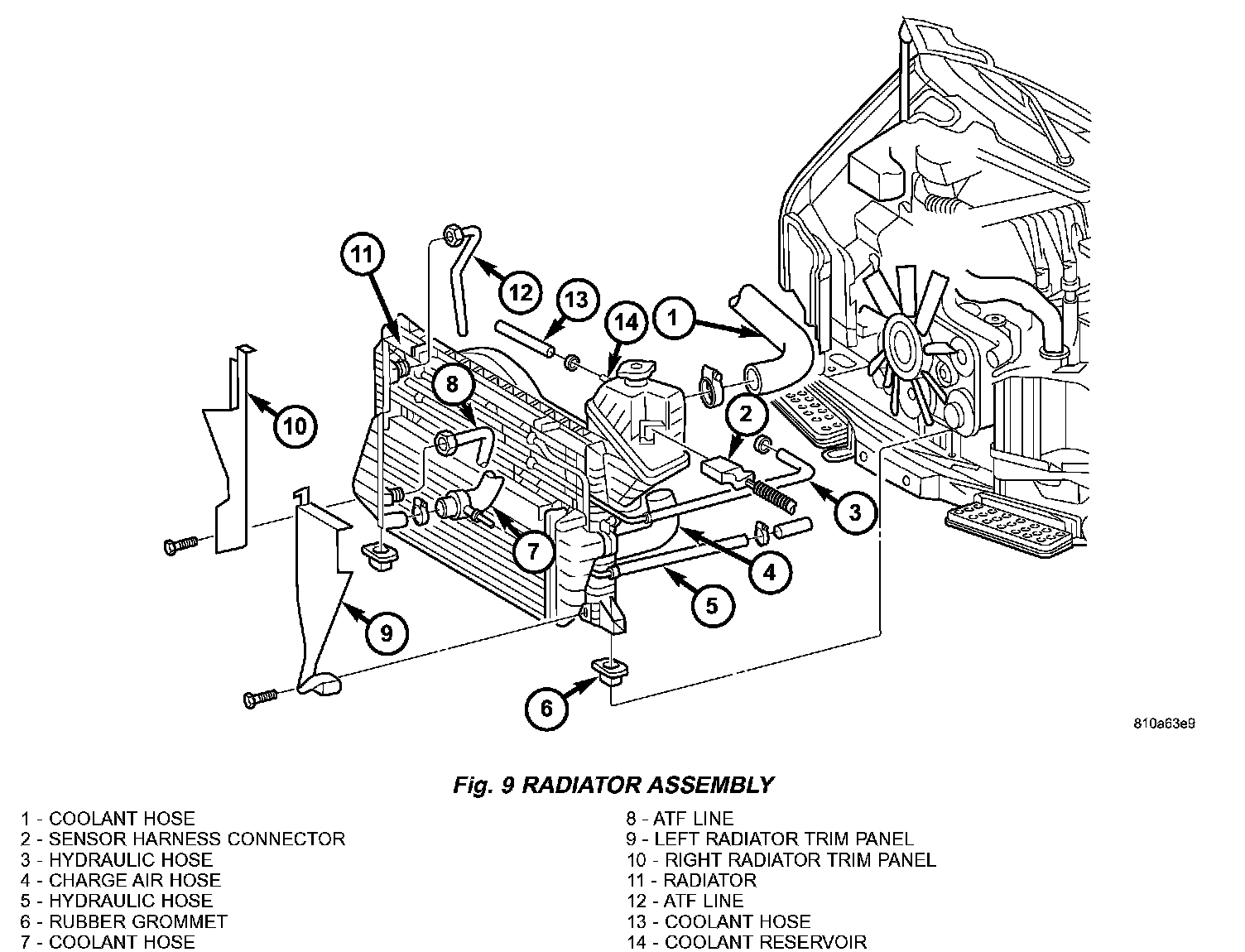 11
12
13
14
1
8
10
2
3
7
4
5
9
6
810a63e9

Fig. 9 RADIATOR ASSEMBLY

1 - COOLANT HOSE
2 - SENSOR HARNESS CONNECTOR
3 - HYDRAULIC HOSE
4 - CHARGE AIR HOSE
5 - HYDRAULIC HOSE
6 - RUBBER GROMMET
7 - COOLANT HOSE

8 - ATF LINE
9 - LEFT RADIATOR TRIM PANEL
10 - RIGHT RADIATOR TRIM PANEL
11 - RADIATOR
12 - ATF LINE
13 - COOLANT HOSE
14 - COOLANT RESERVOIR