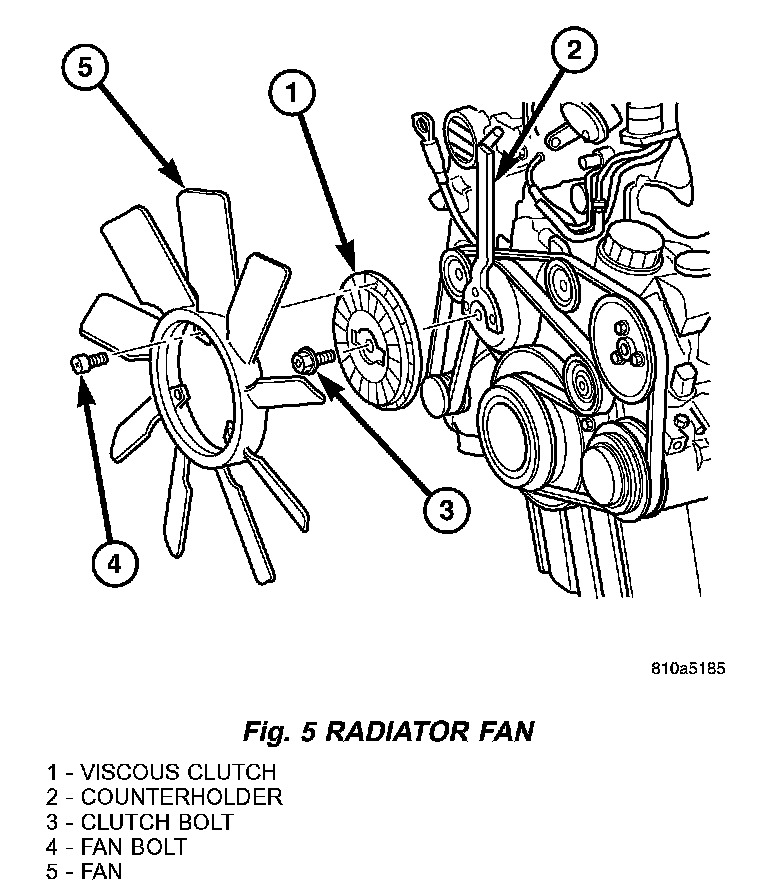 5
1
2
3
4

810a5185

Fig. 5 RADIATOR FAN

1 - VISCOUS CLUTCH
2 - COUNTERHOLDER
3 - CLUTCH BOLT
4 - FAN BOLT
5 - FAN