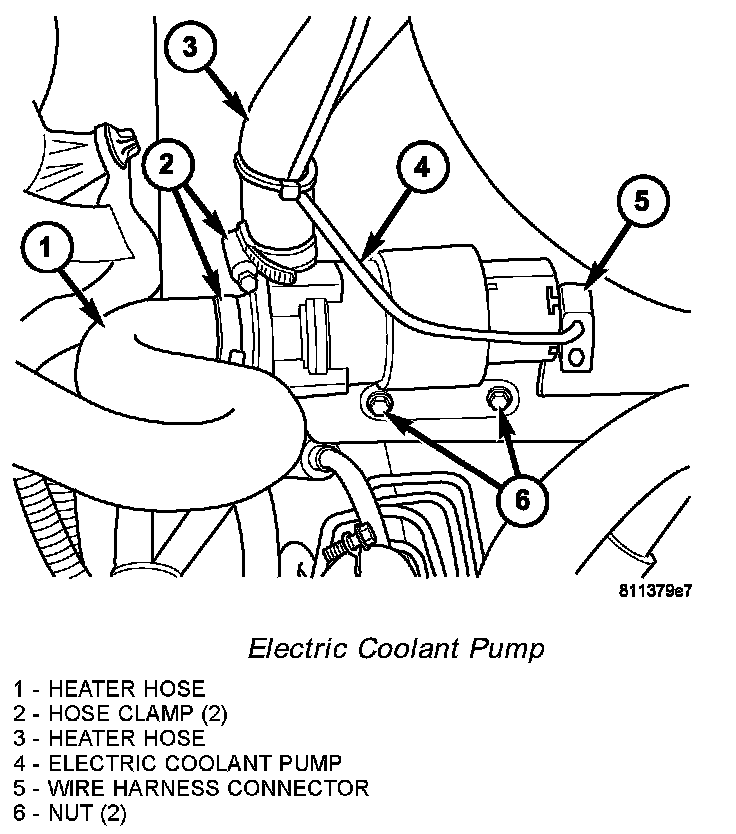 3

2

4

5

1

6

811379e7

Electric Coolant Pump

1 - HEATER HOSE
2 - HOSE CLAMP (2)
3 - HEATER HOSE
4 - ELECTRIC COOLANT PUMP
5 - WIRE HARNESS CONNECTOR
6 - NUT (2)