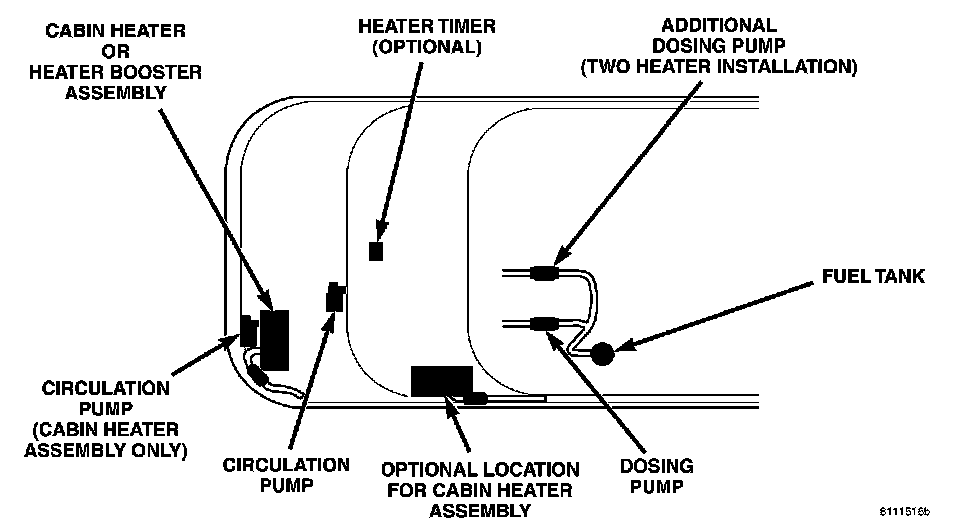 CABIN HEATER
OR
HEATER BOOSTER
ASSEMBLY

HEATER TIMER
(OPTIONAL)

ADDITIONAL
DOSING PUMP
(TWO HEATER INSTALLATION)

FUEL TANK

CIRCULATION
PUMP
(CABIN HEATER
ASSEMBLY ONLY)

CIRCULATION
PUMP

OPTIONAL LOCATION
FOR CABIN HEATER
ASSEMBLY

DOSING
PUMP

8111516b