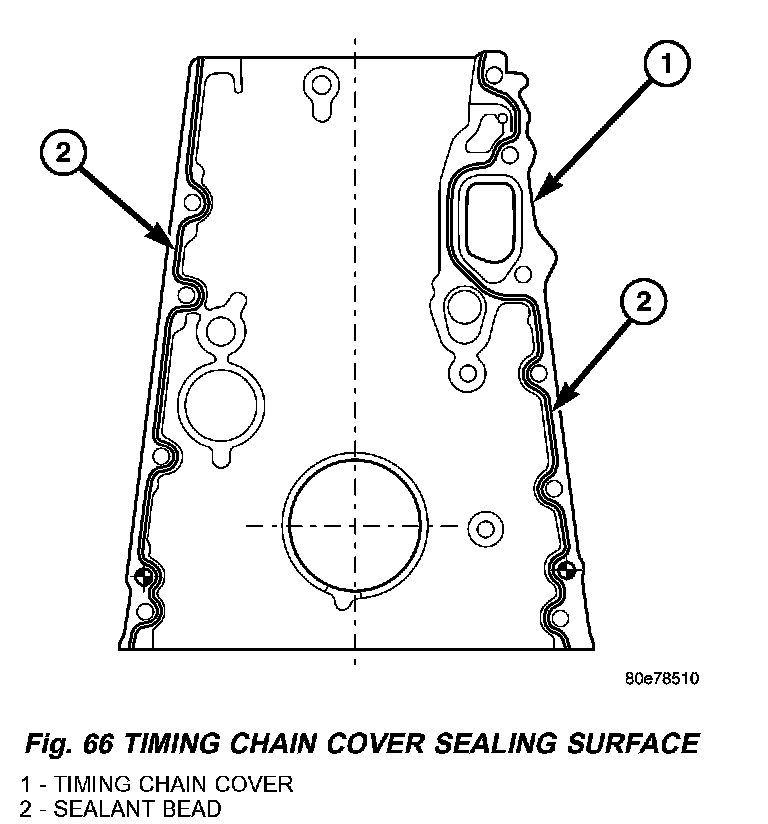 1

2

2

80e78510

Fig. 66 TIMING CHAIN COVER SEALING SURFACE

1 - TIMING CHAIN COVER
2 - SEALANT BEAD