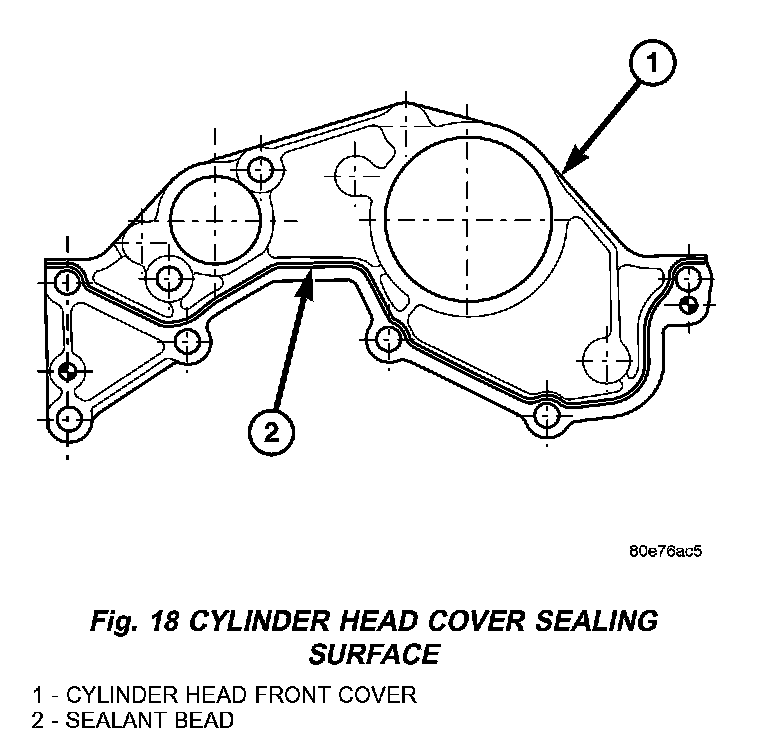 1

2

80e76ac5

Fig. 18 CYLINDER HEAD COVER SEALING SURFACE

1 - CYLINDER HEAD FRONT COVER
2 - SEALANT BEAD