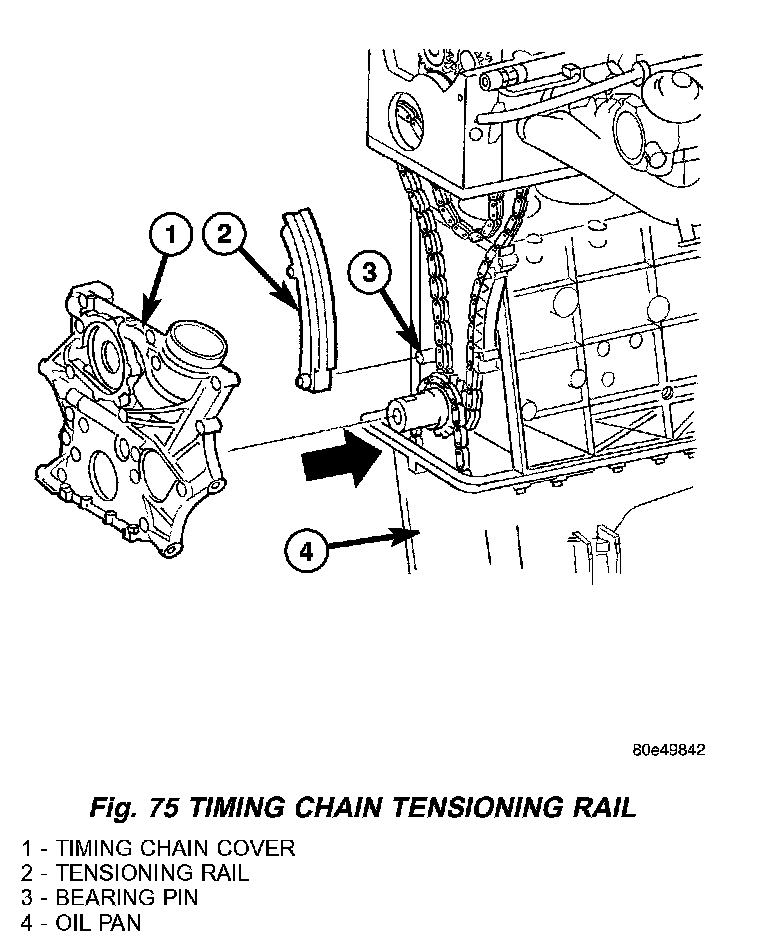 1
2
3
4

80e49842

Fig. 75 TIMING CHAIN TENSIONING RAIL

1 - TIMING CHAIN COVER
2 - TENSIONING RAIL
3 - BEARING PIN
4 - OIL PAN