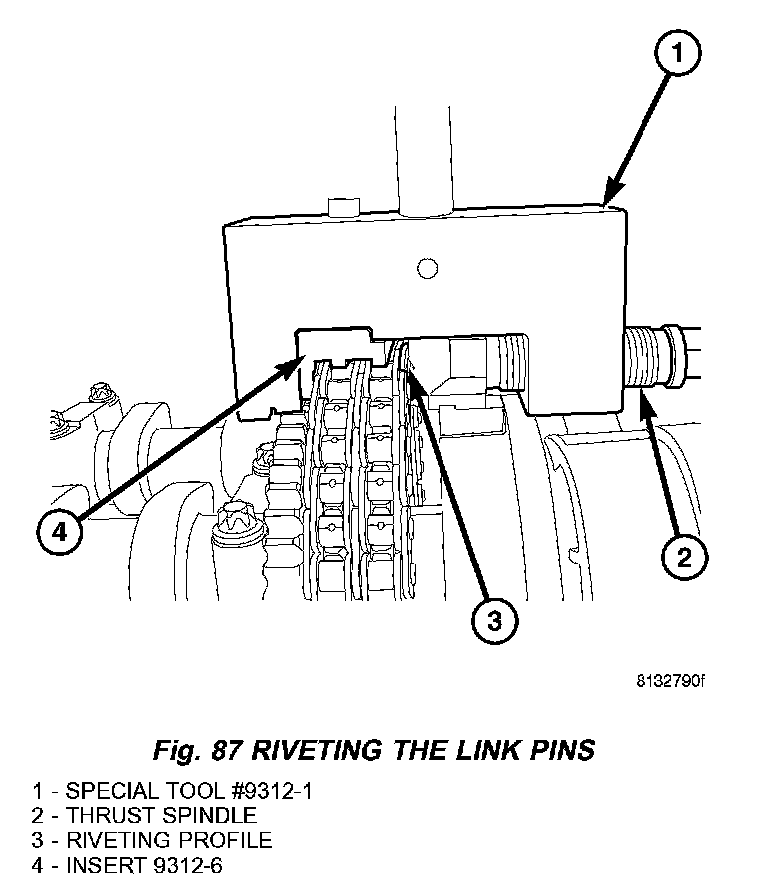 1

4

2

3

8132790f

Fig. 87 RIVETING THE LINK PINS

1 - SPECIAL TOOL #9312-1
2 - THRUST SPINDLE
3 - RIVETING PROFILE
4 - INSERT 9312-6